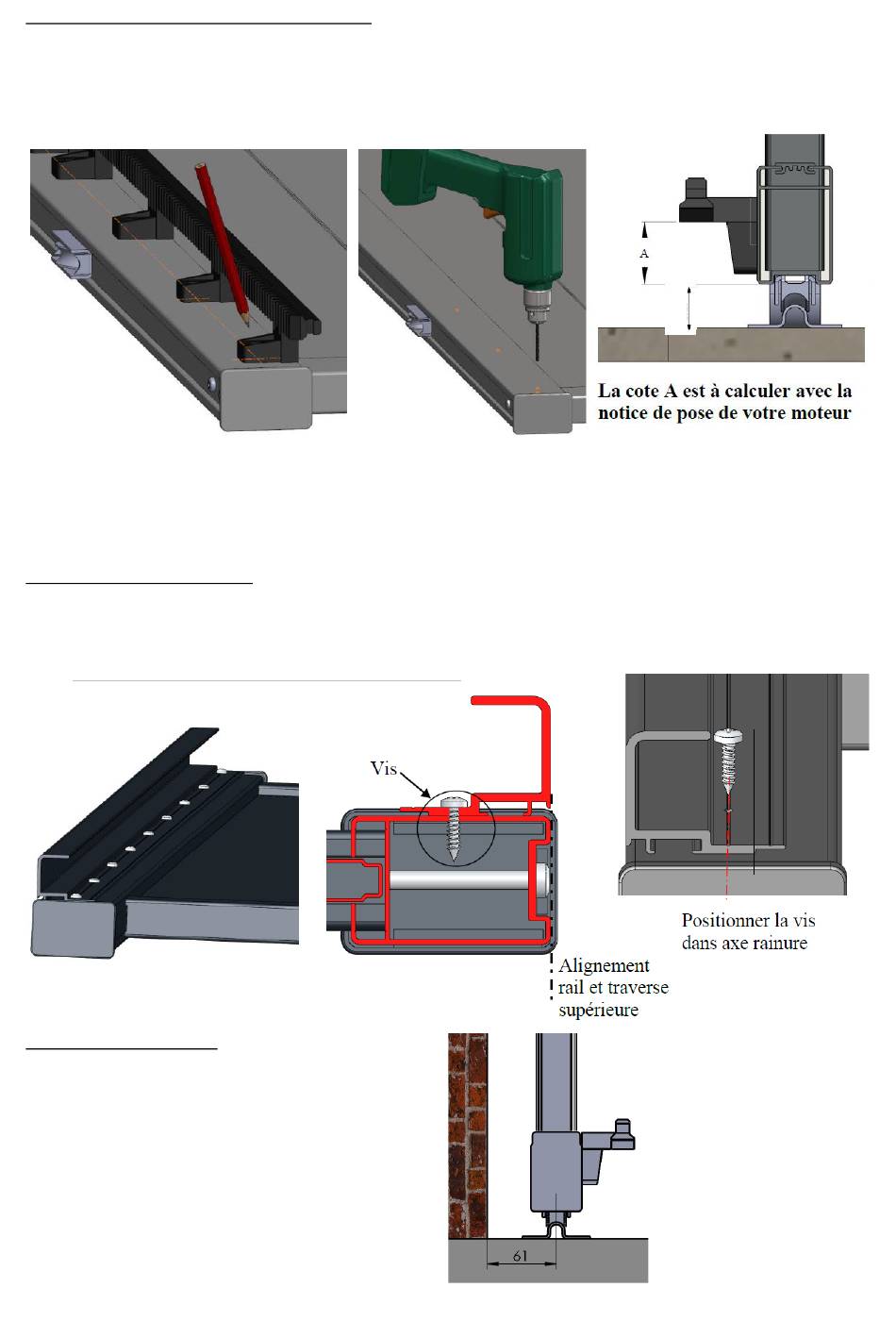 A

La cote A est à calculer avec la notice de pose de votre moteur

Vis

Positionner la vis dans axe rainure

Alignement rail et traverse supérieure

61