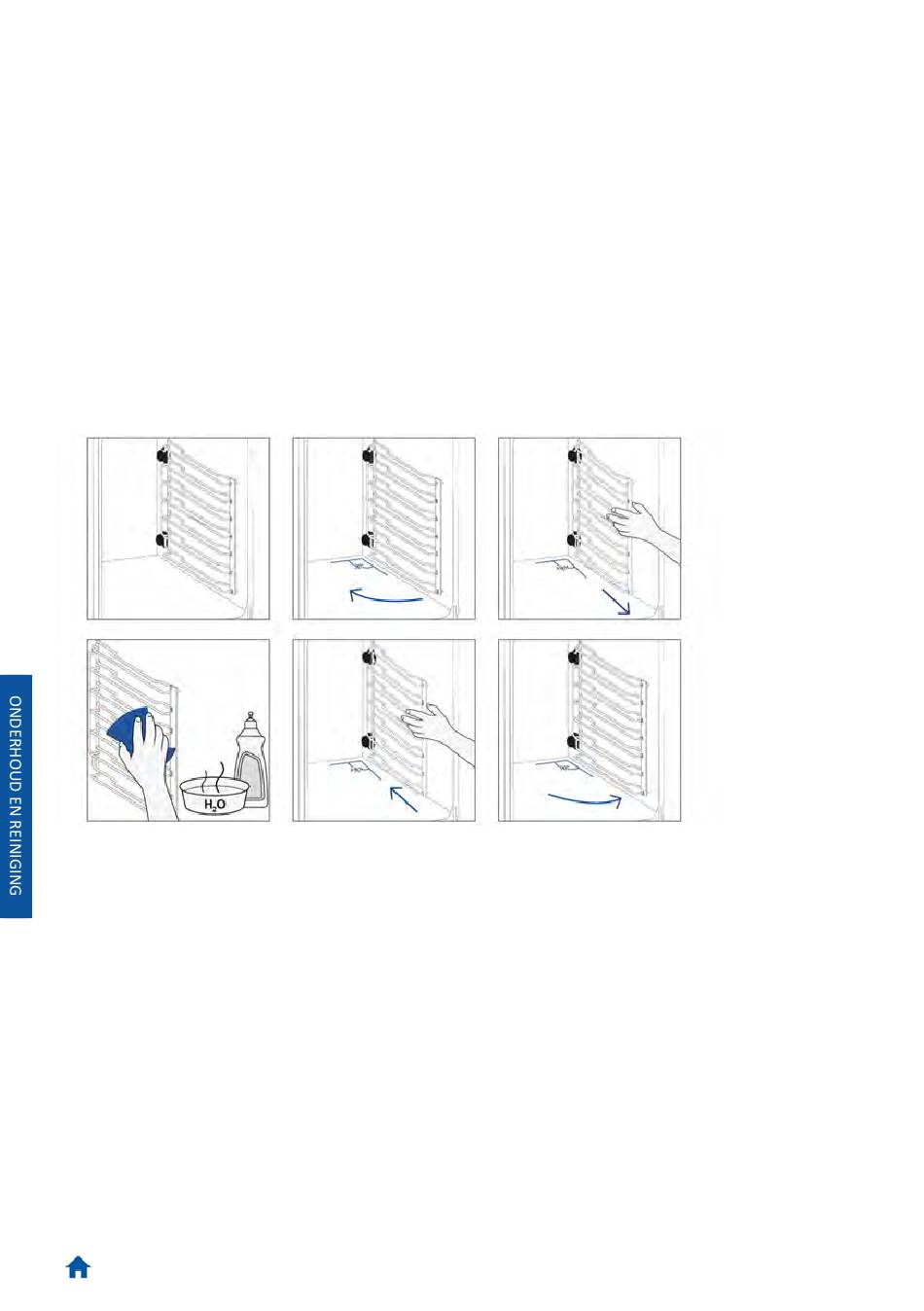 $H_2O$

ONDERHOUD EN REINIGING