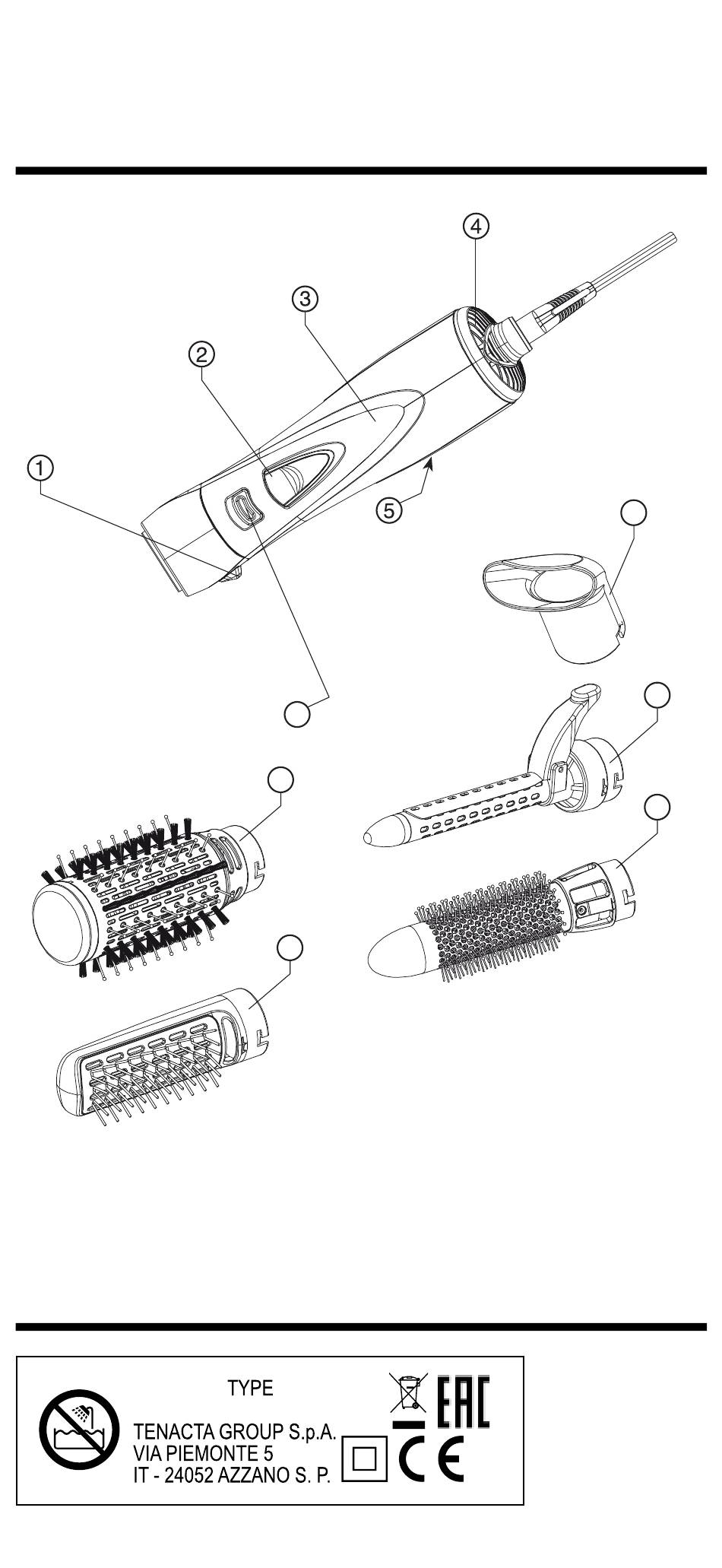 4
3
2
1
5

TYPE
TENACTA GROUP S.p.A.
VIA PIEMONTE 5
IT - 24052 AZZANO S. P.
EAC
CE