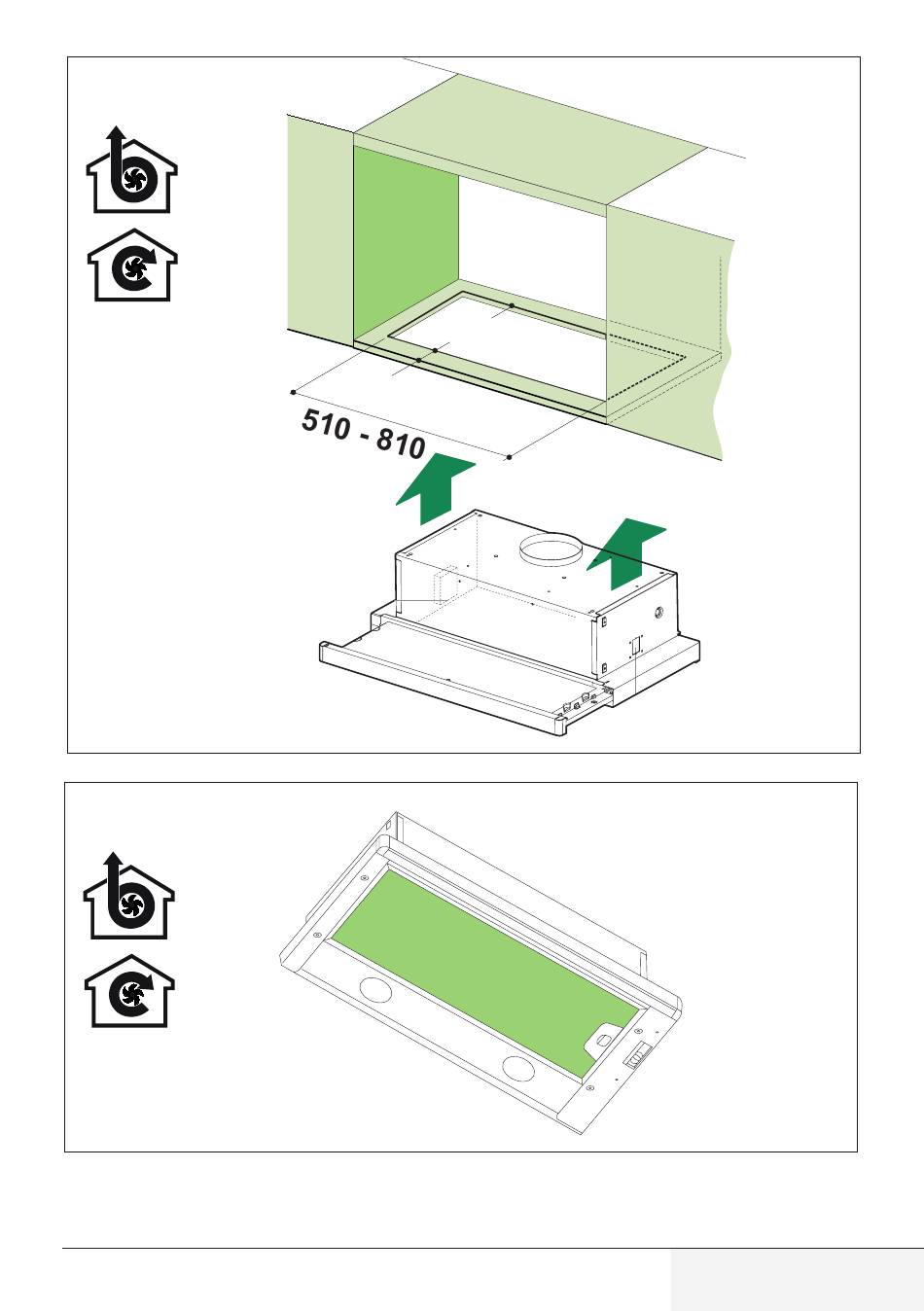 510 - 810