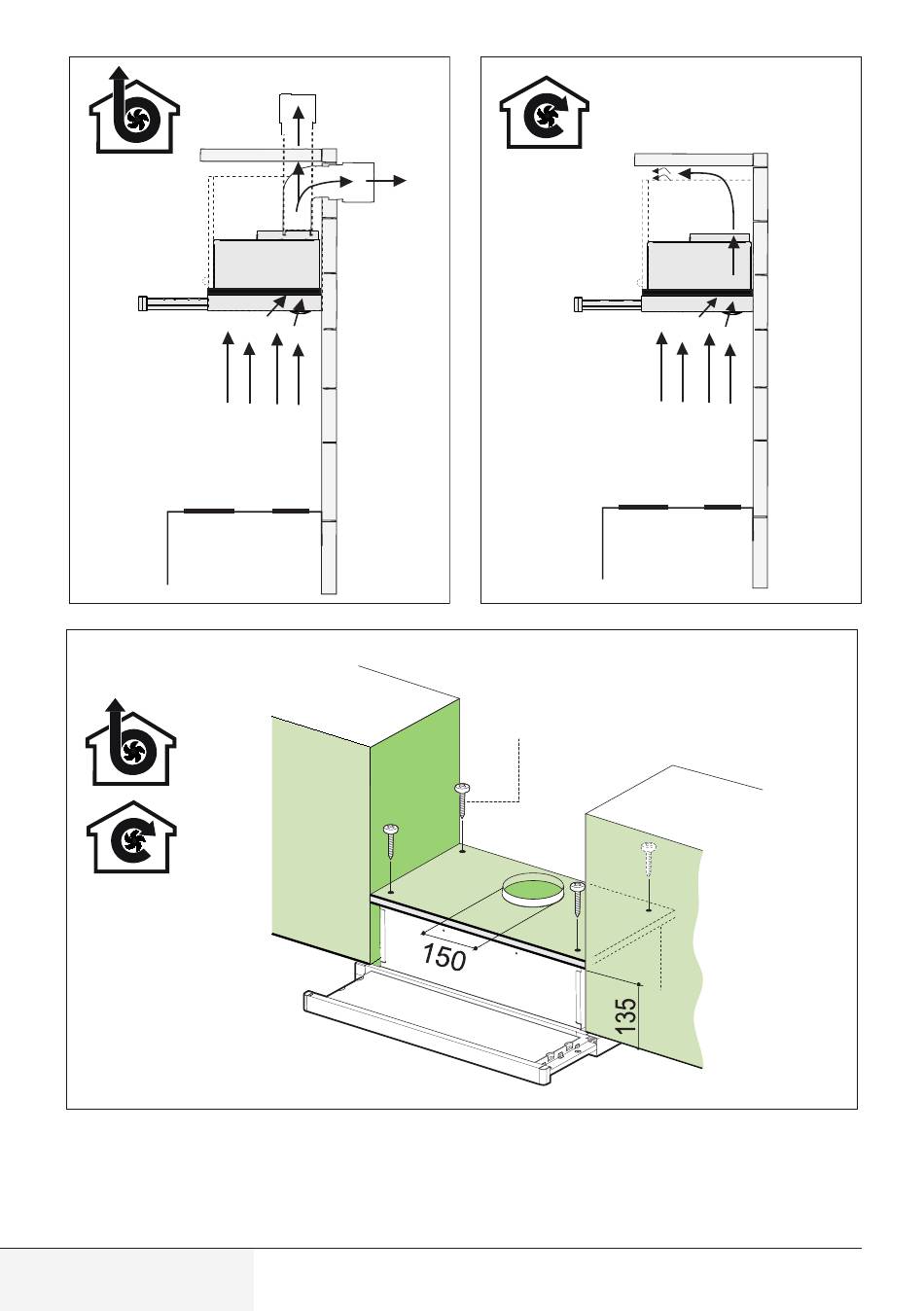 150

135