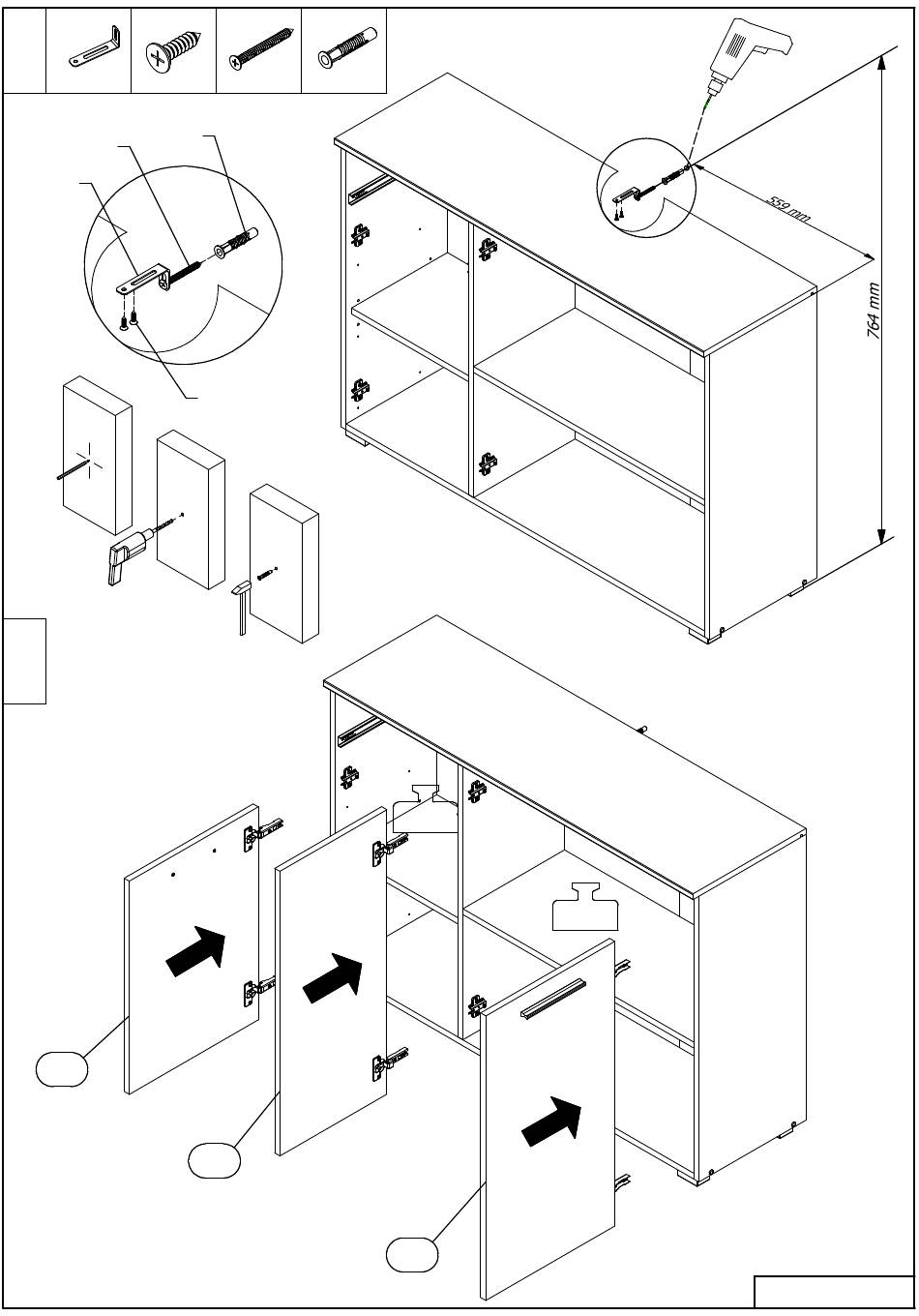 559 mm

764 mm