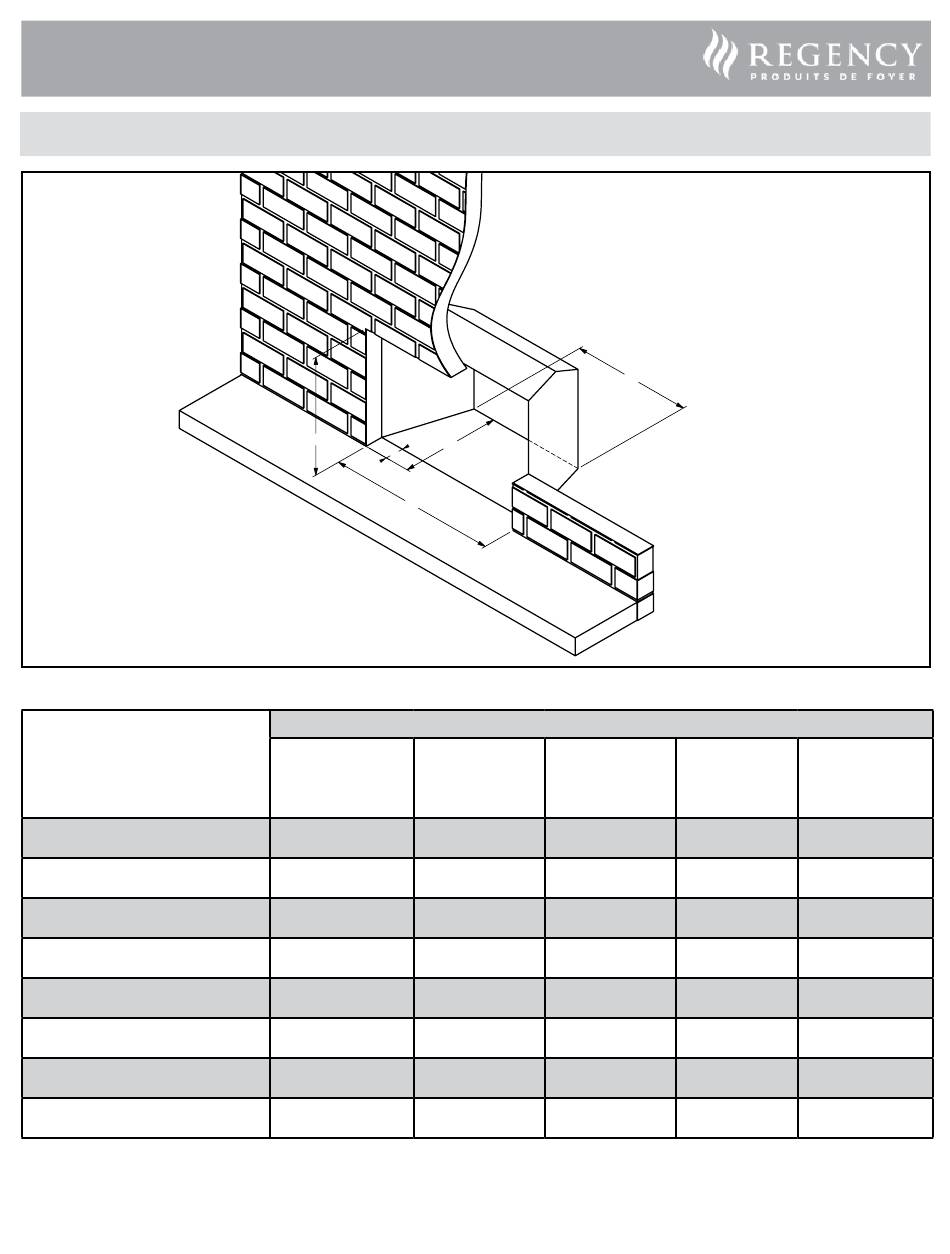 REGENCY
PRODUITS DE FOYER