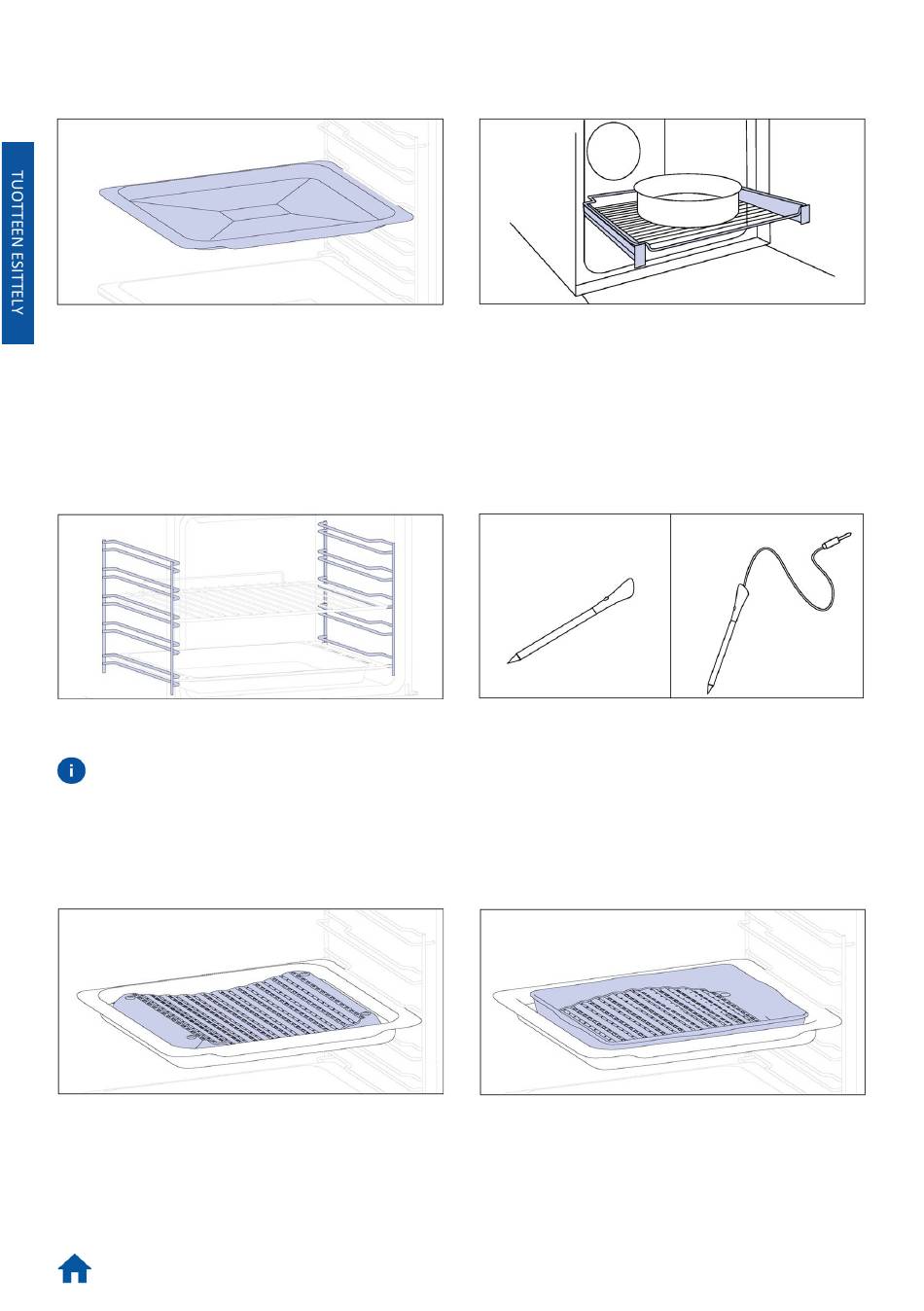 TUOTTEEN ESITTELY