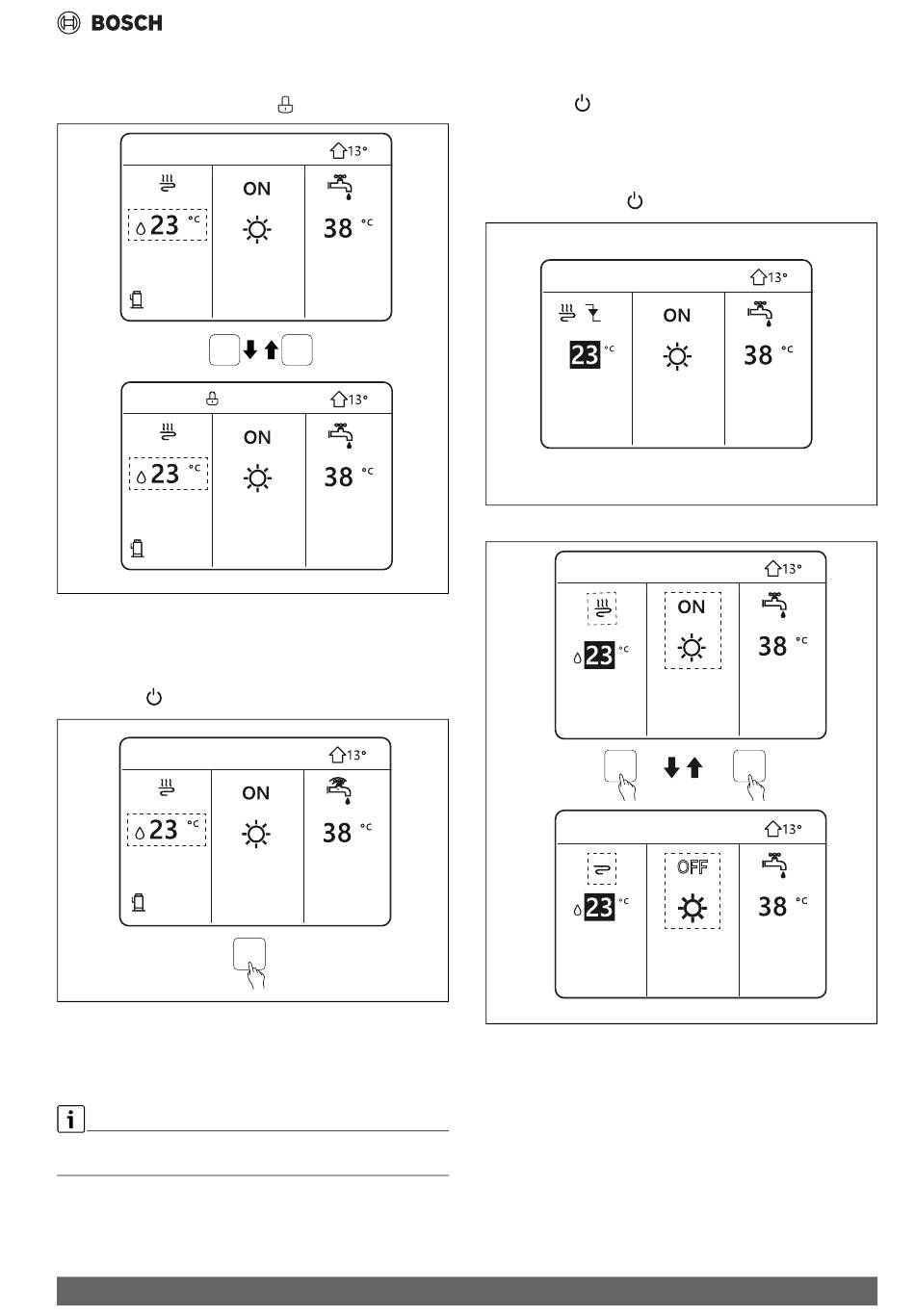 BOSCH

13°

ON

23 °C

38 °C

13°

ON

23 °C

38 °C

13°

ON

23 °C

38 °C

13°

ON

23 °C

38 °C

13°

ON

23 °C

38 °C

13°

OFF

23 °C

38 °C