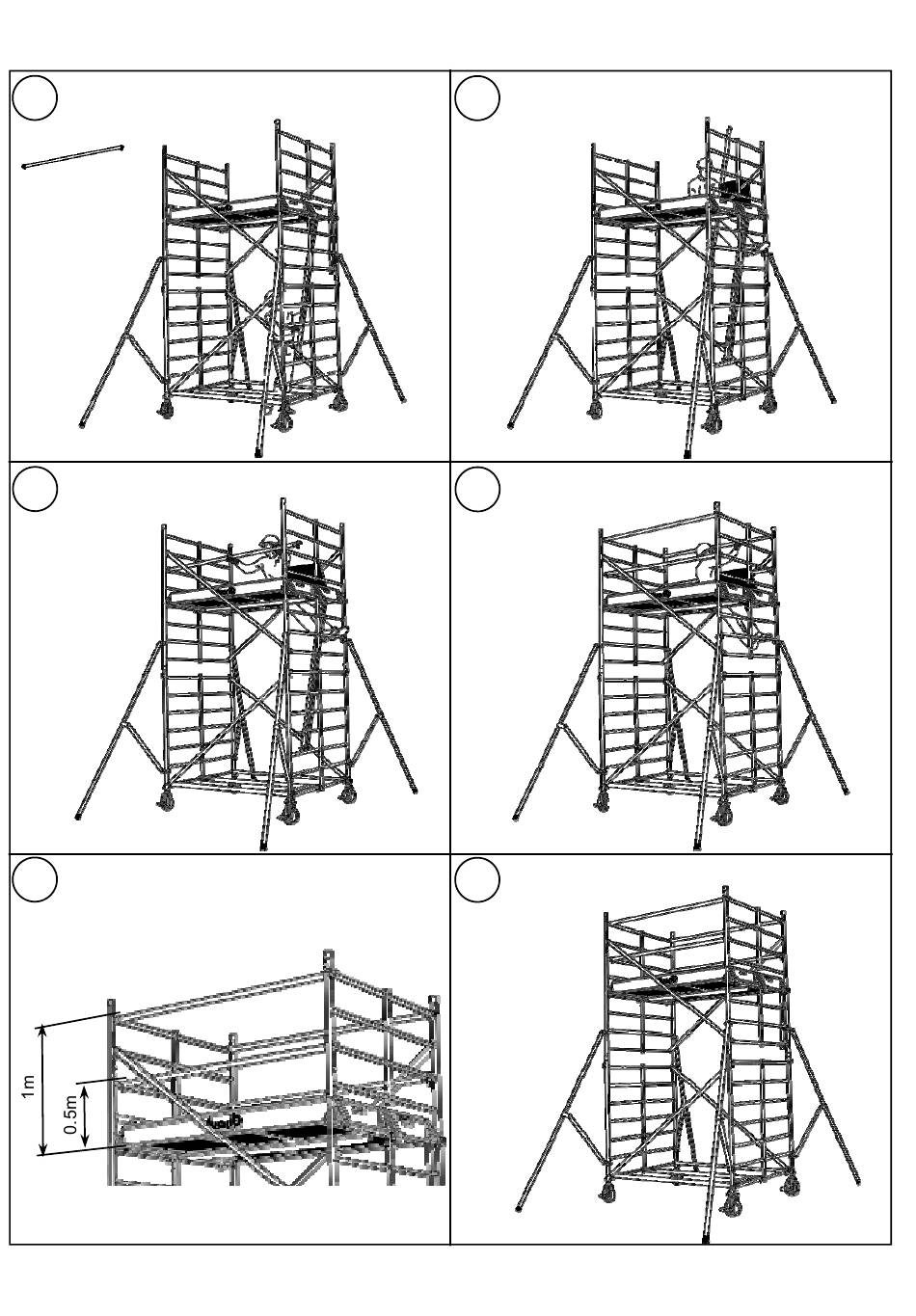 1m
0.5m