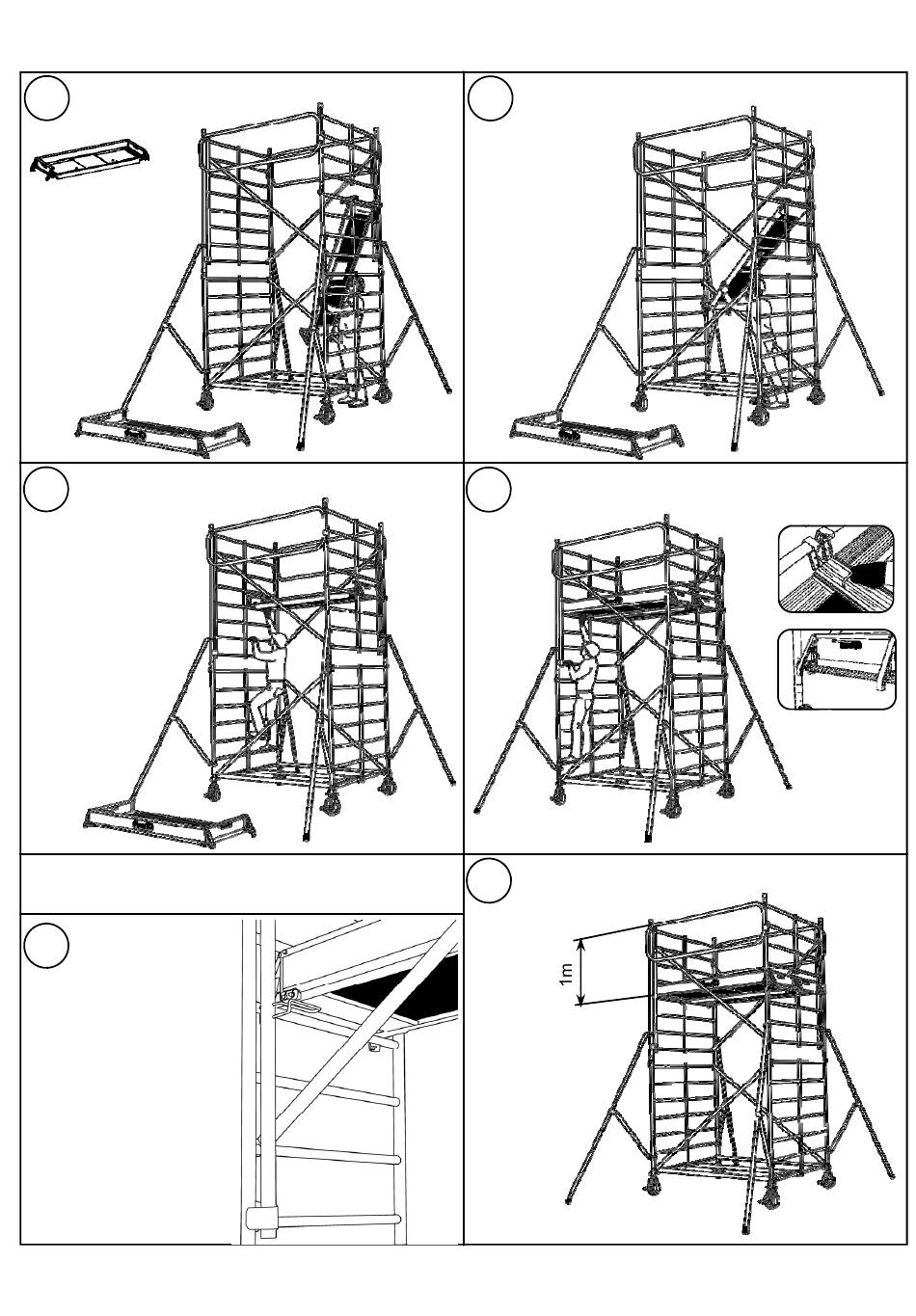 1m