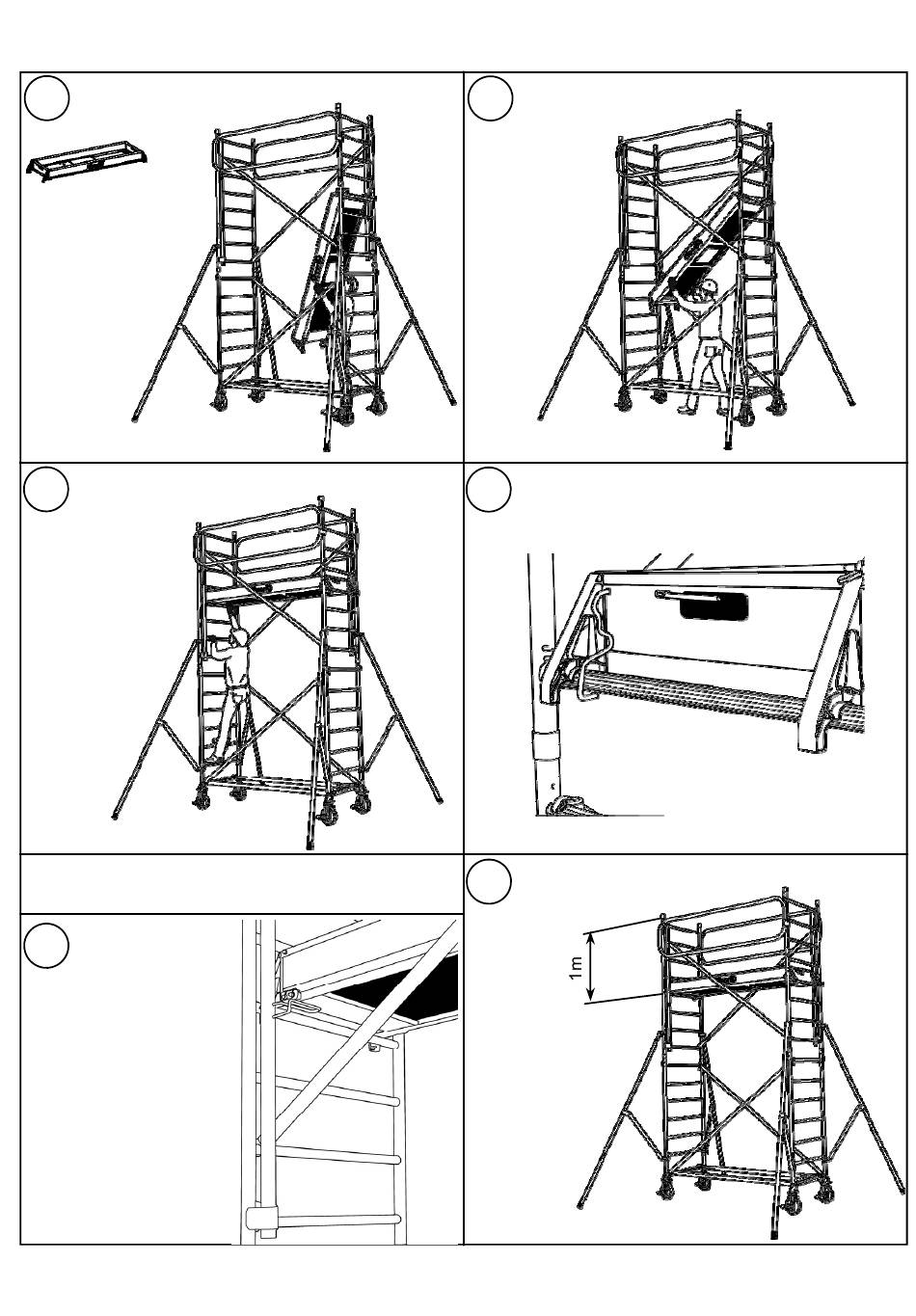 1 m