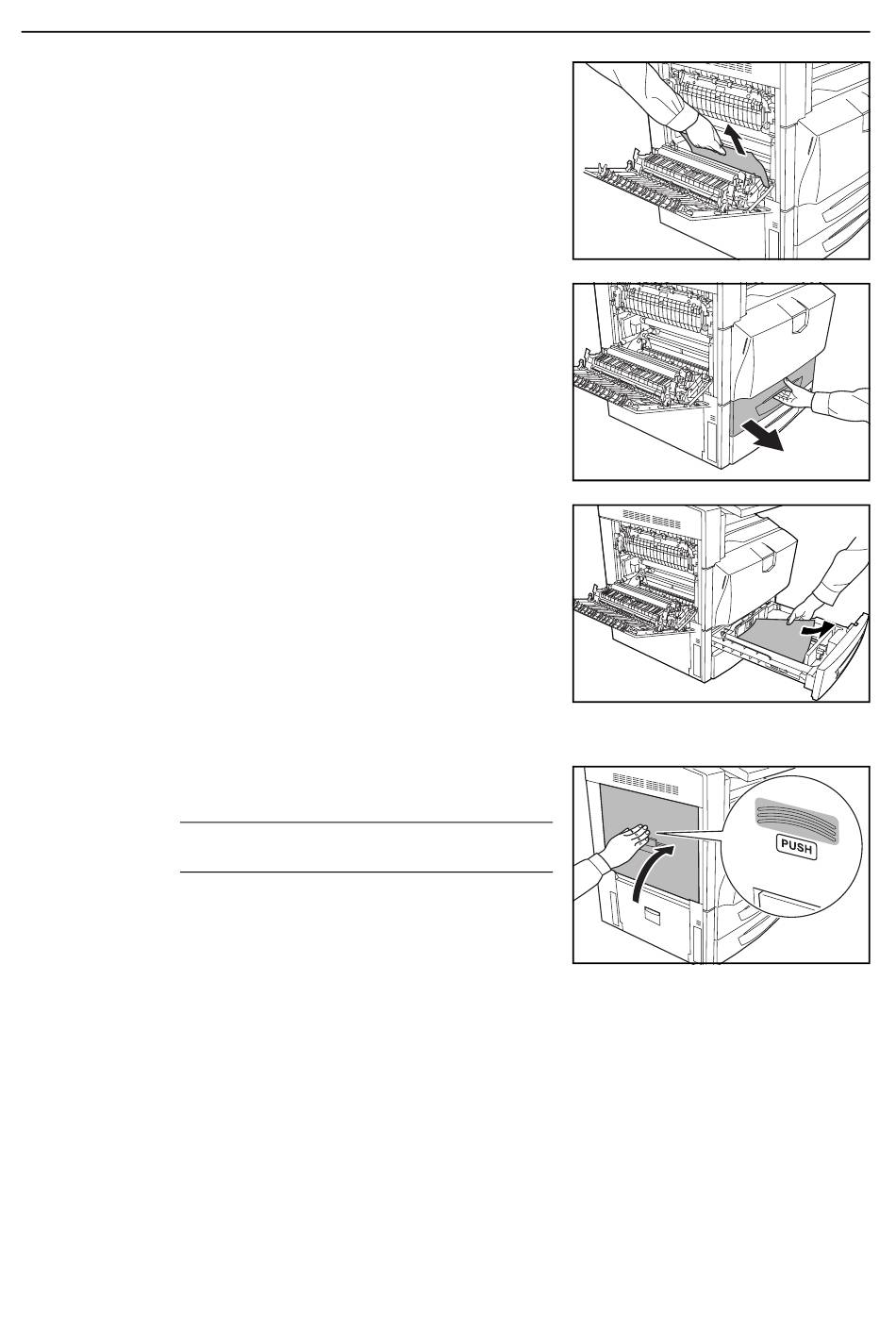 PUSH