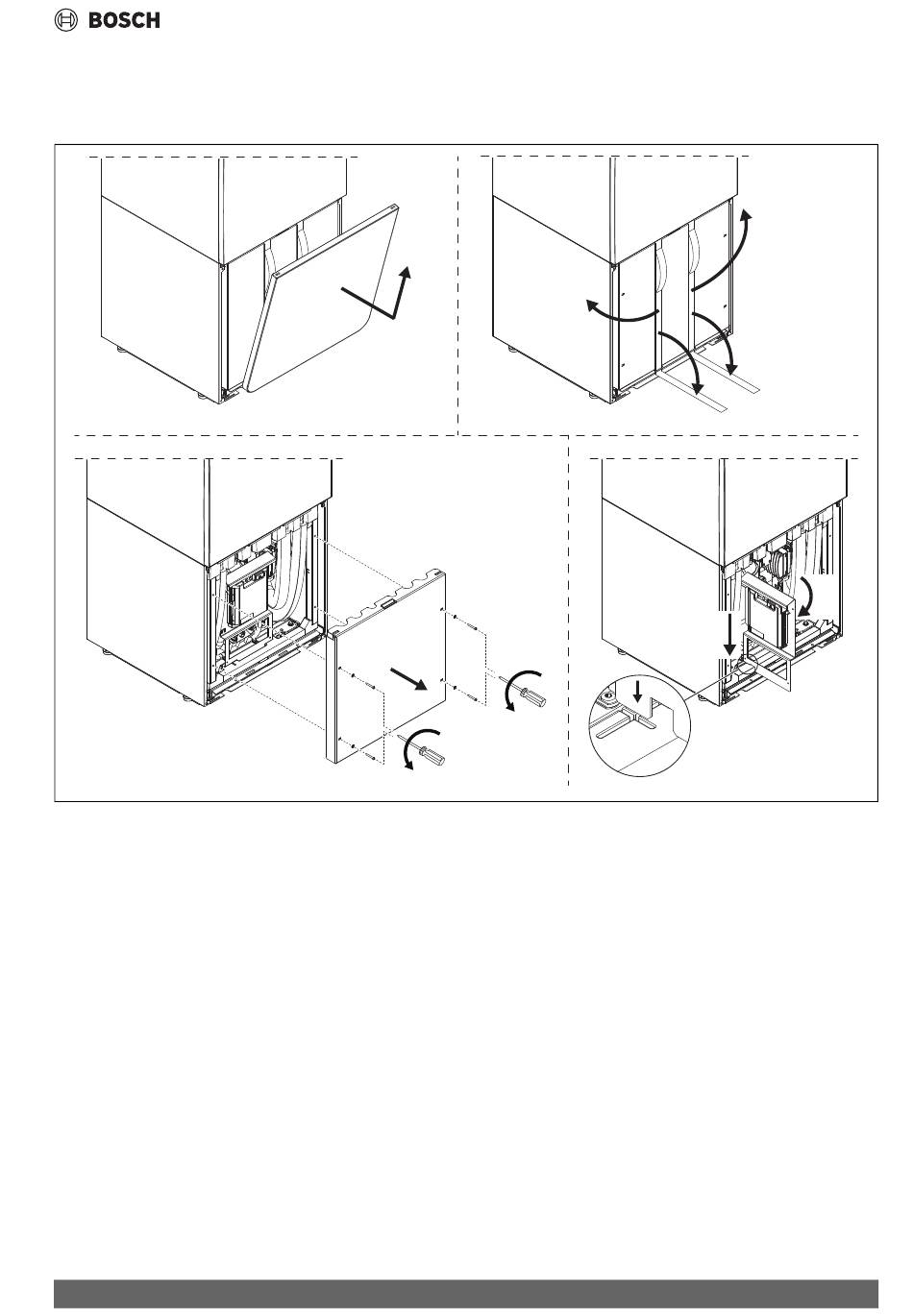 BOSCH