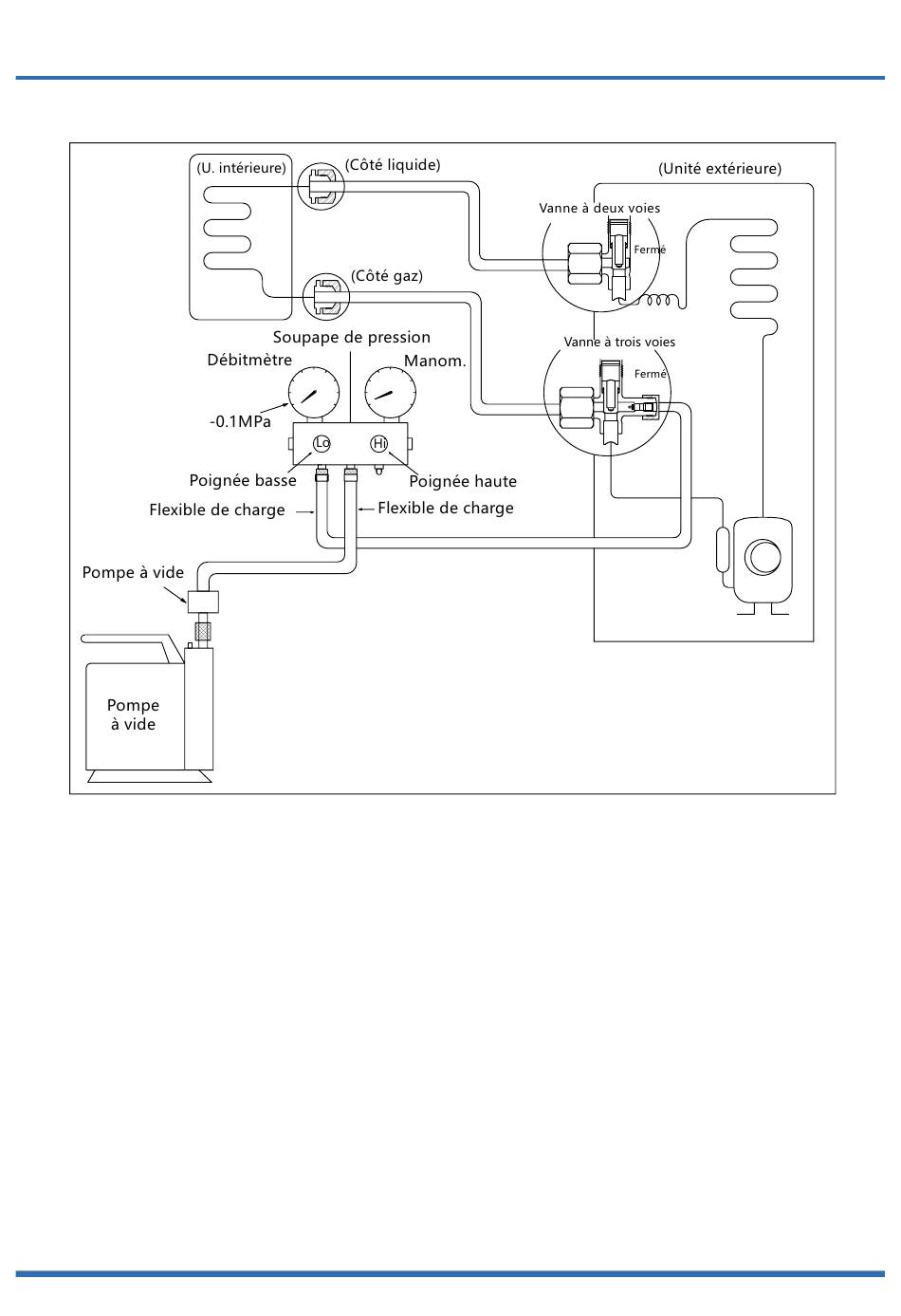 (U. intérieure)
(Côté liquide)
(Unité extérieure)
Vanne à deux voies
Fermé
(Côté gaz)
Soupape de pression
Débitmètre
Manom.
Vanne à trois voies
Fermé
-0.1MPa
Lo
Hi
Poignée basse
Poignée haute
Flexible de charge
Flexible de charge
Pompe à vide
Pompe à vide