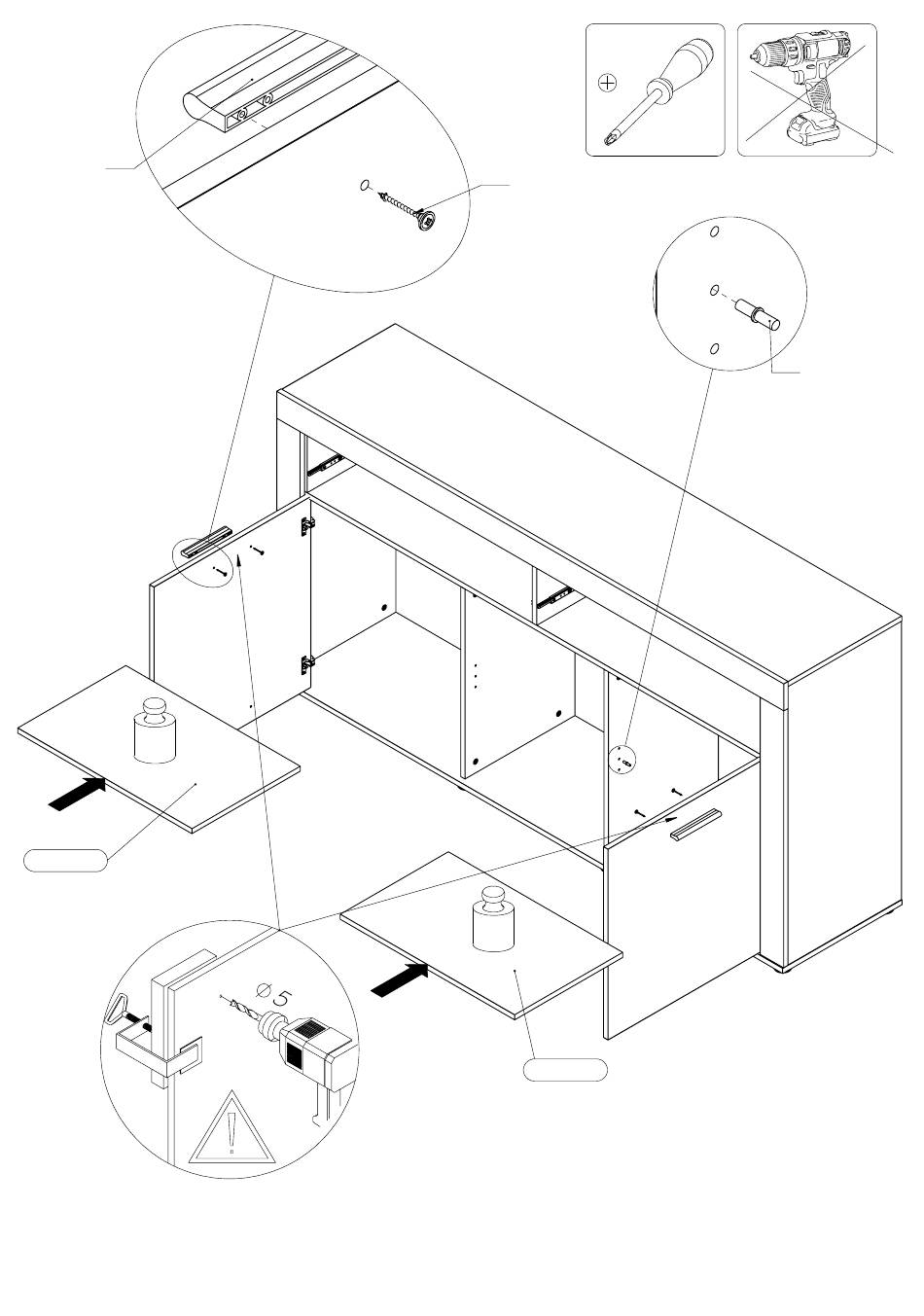 $\phi 5$