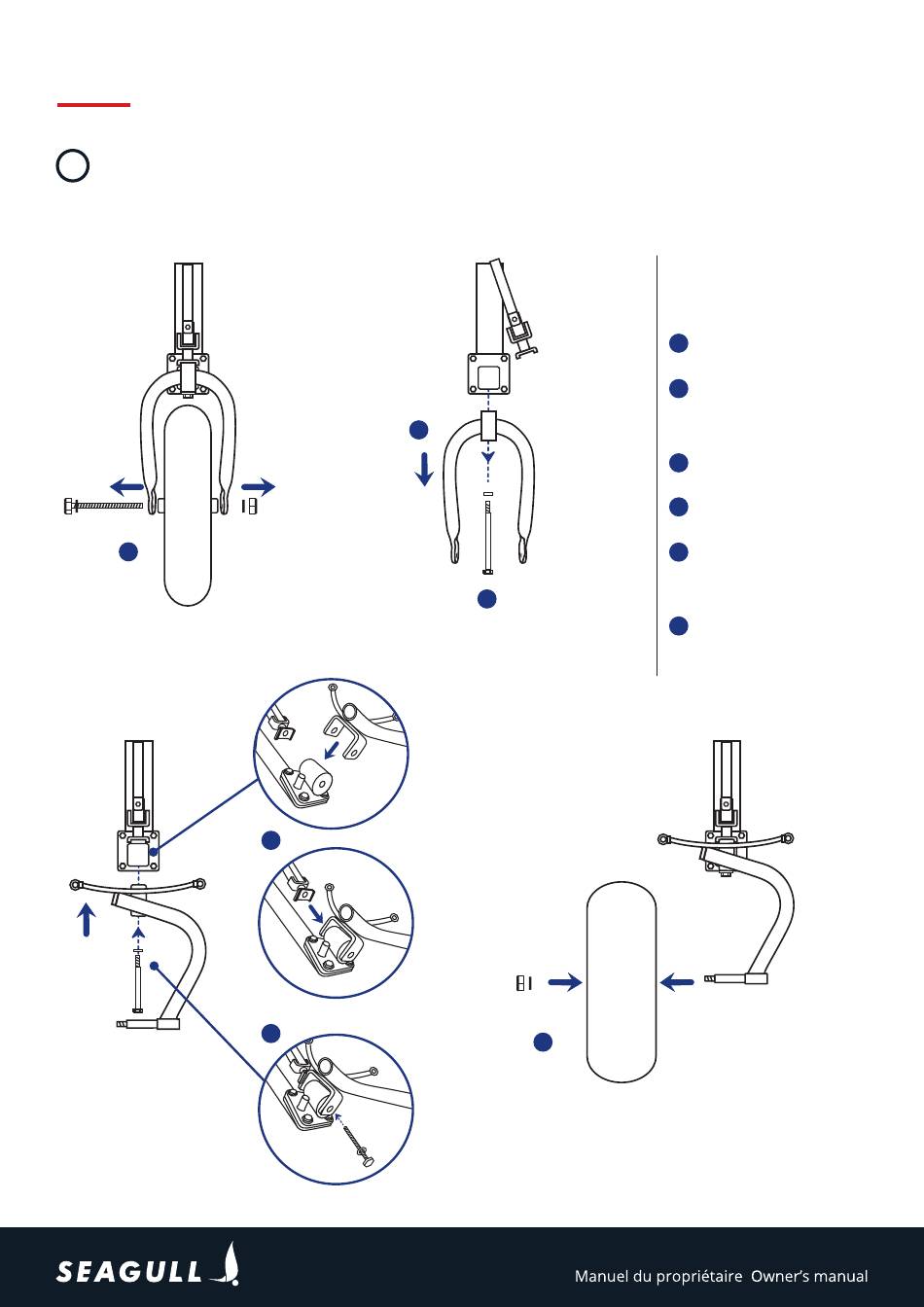 SEAGULL

Manuel du propriétaire Owner's manual