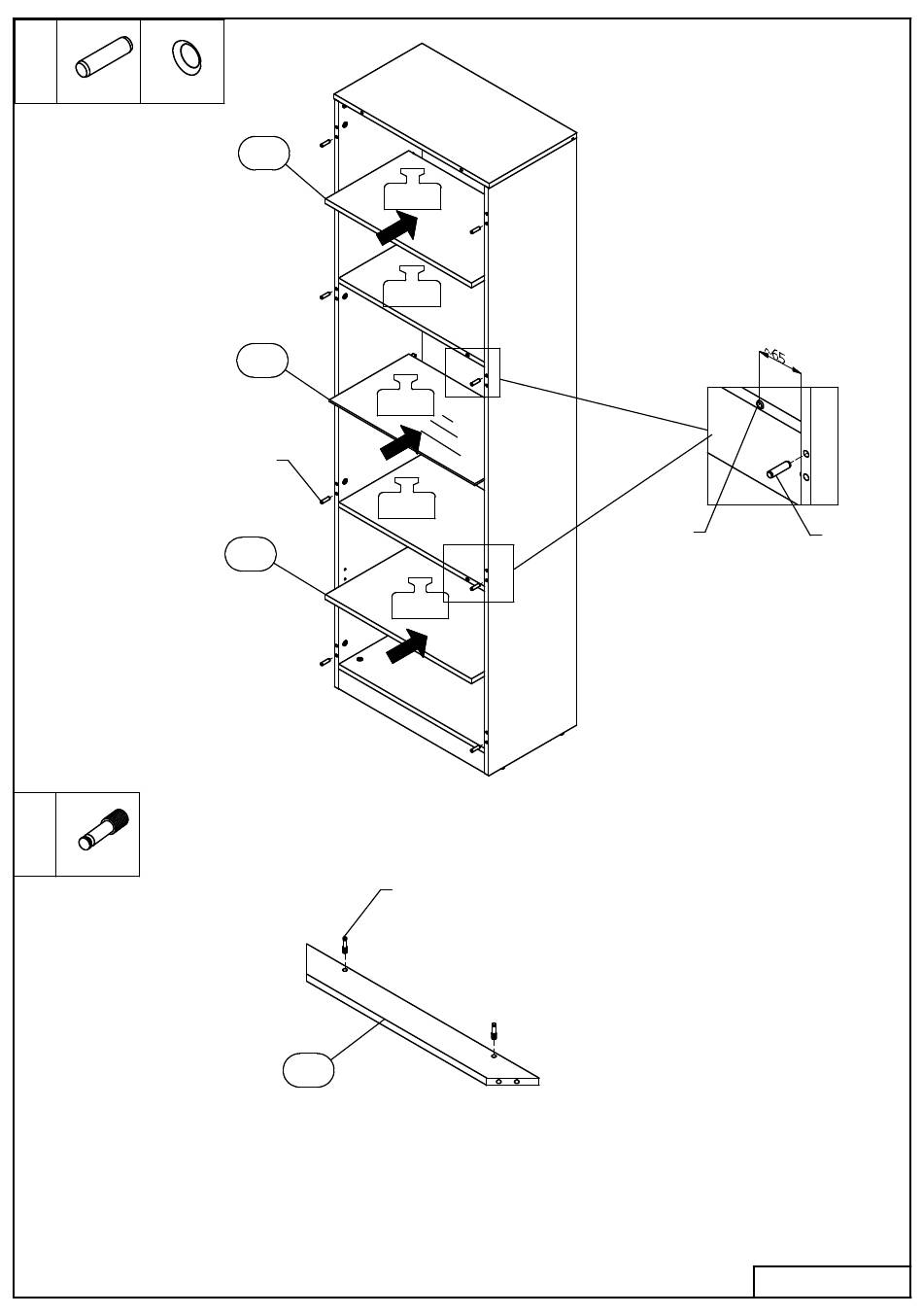 65