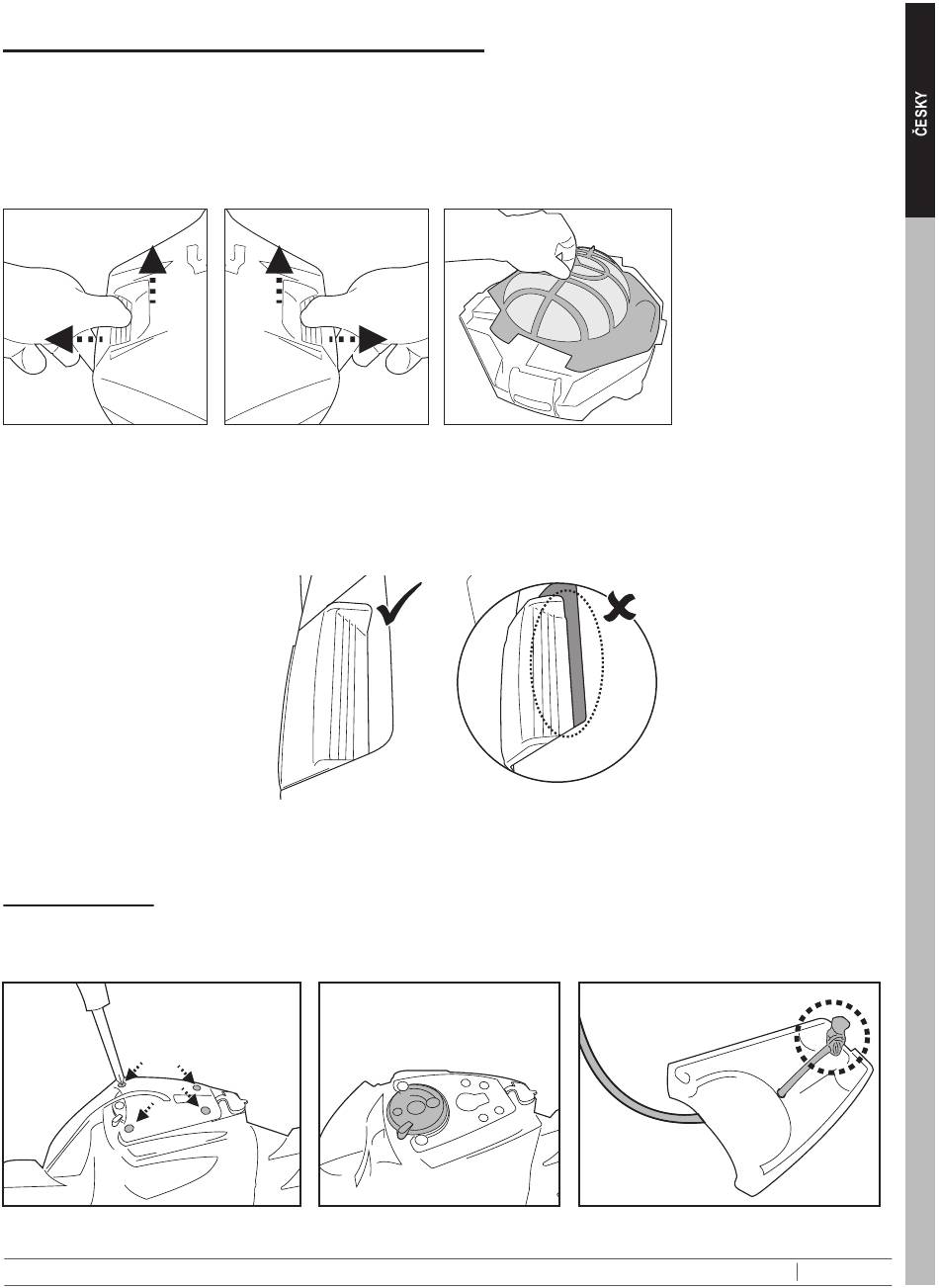 ČESKY