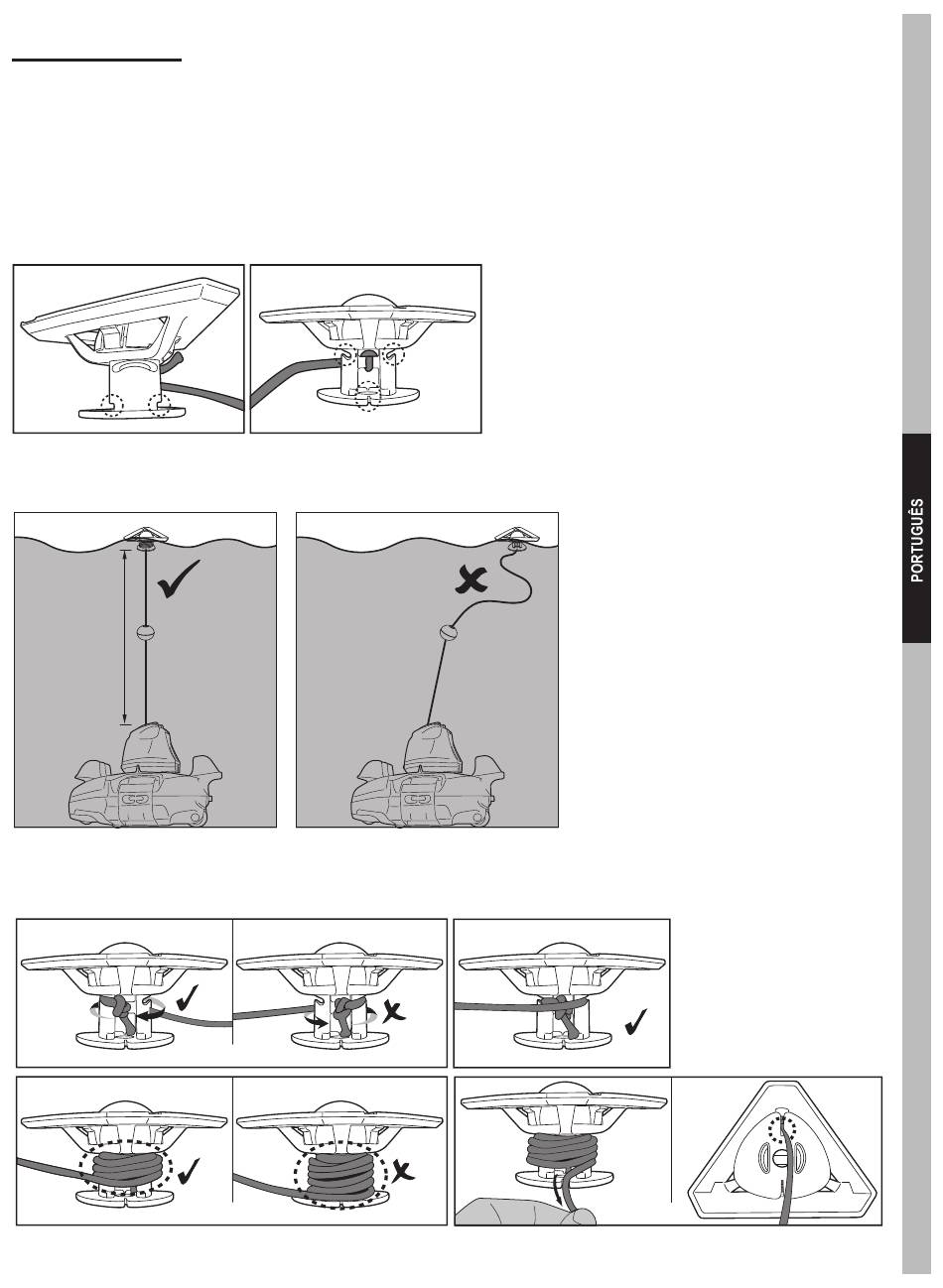 PORTUGUÊS