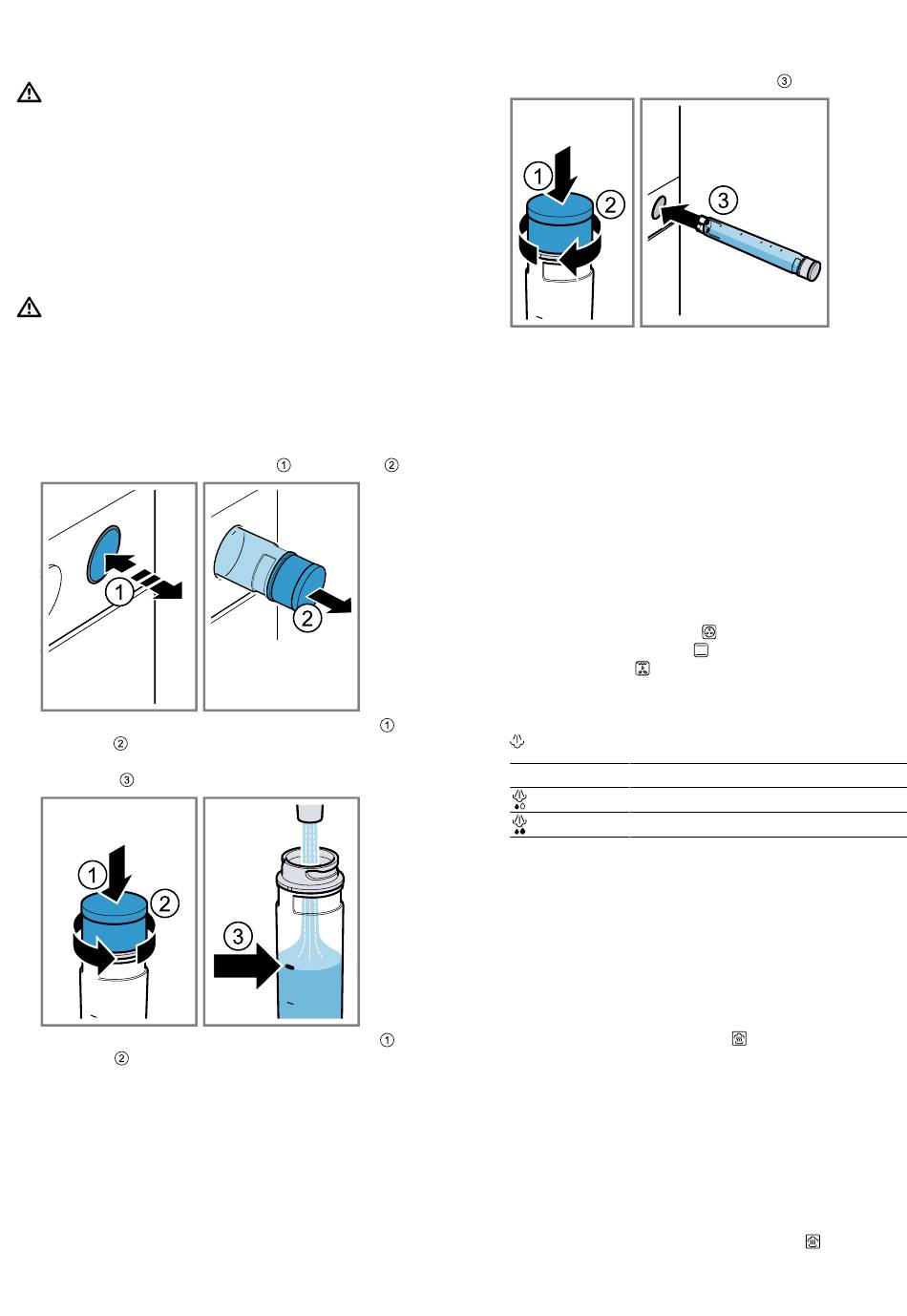 ③

1

2

3

①

②

1

2

①

②

③

1

2

3

①

②