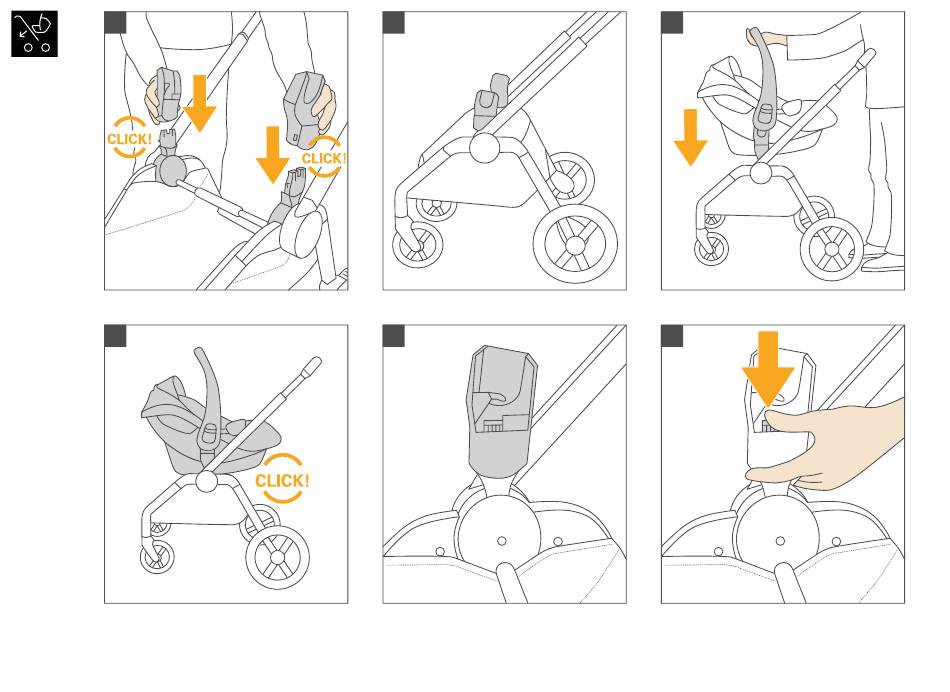 CLICK!

CLICK!

CLICK!