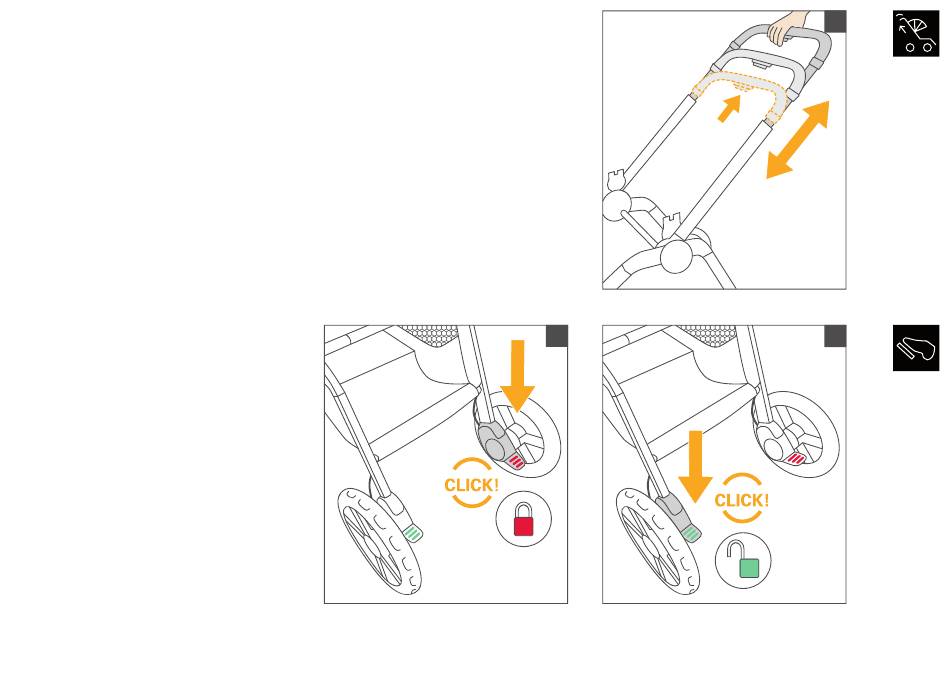 CLICK!

CLICK!