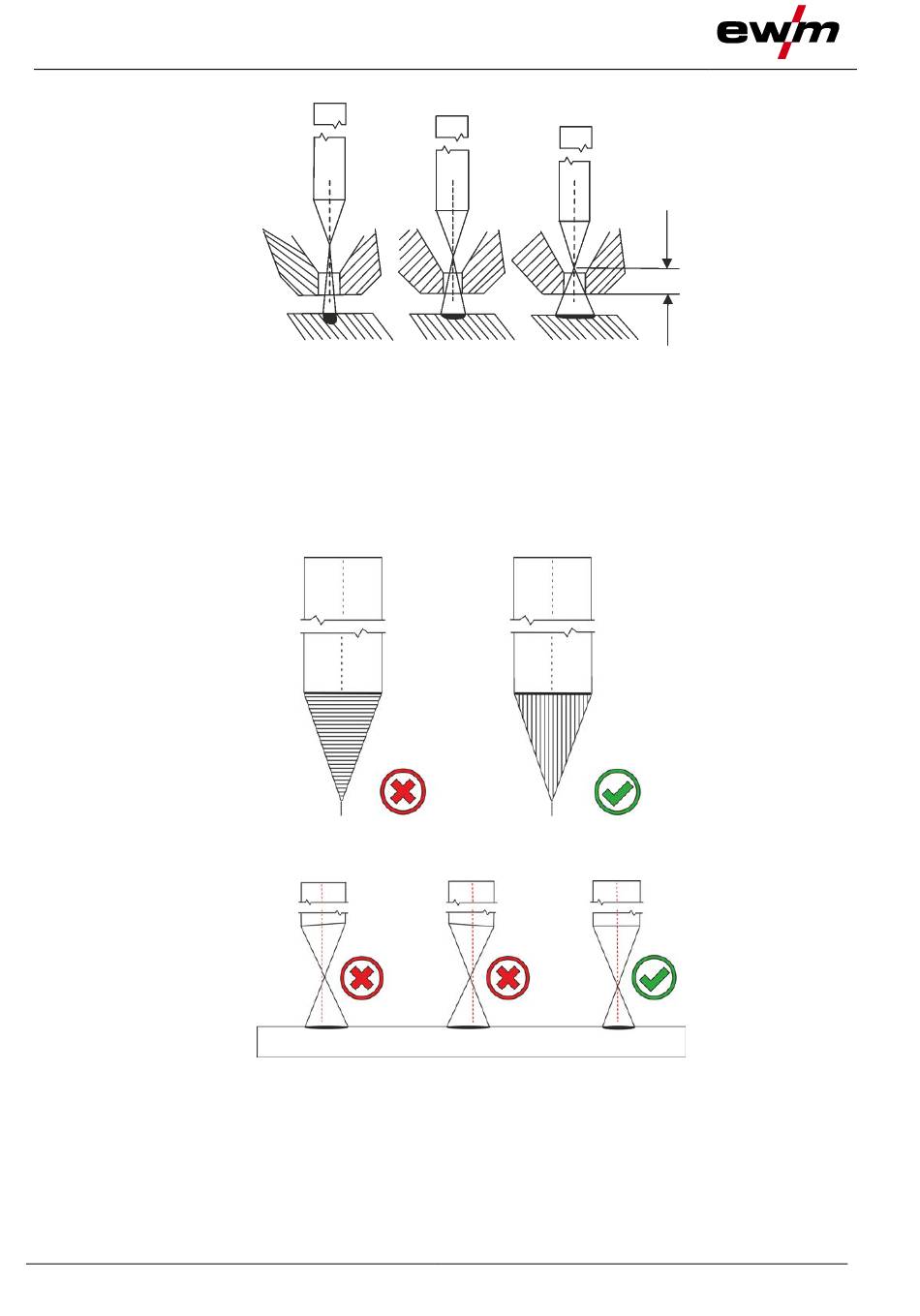 ewm