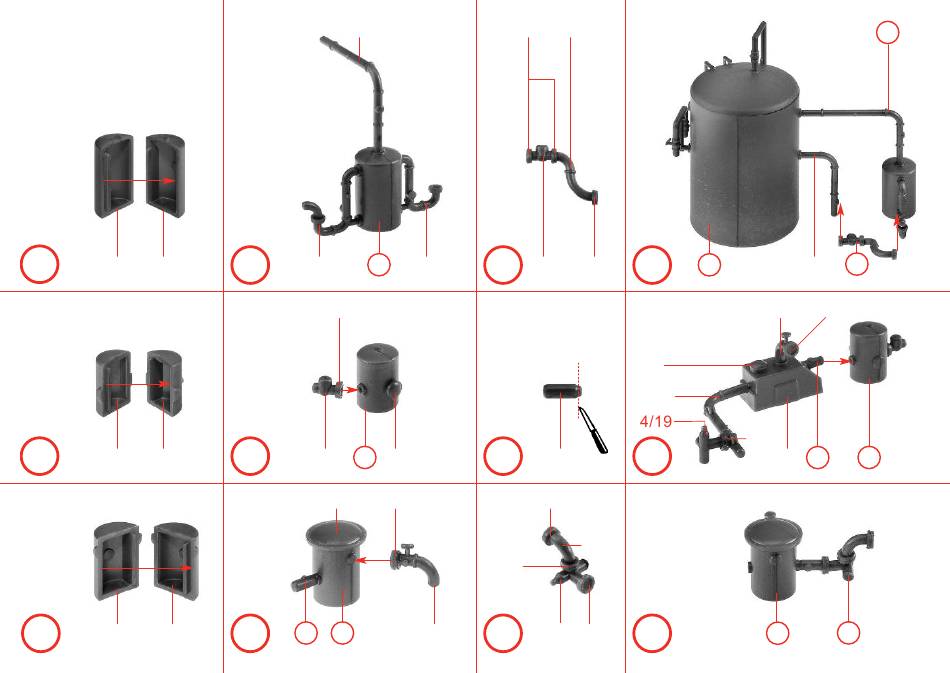 4/19