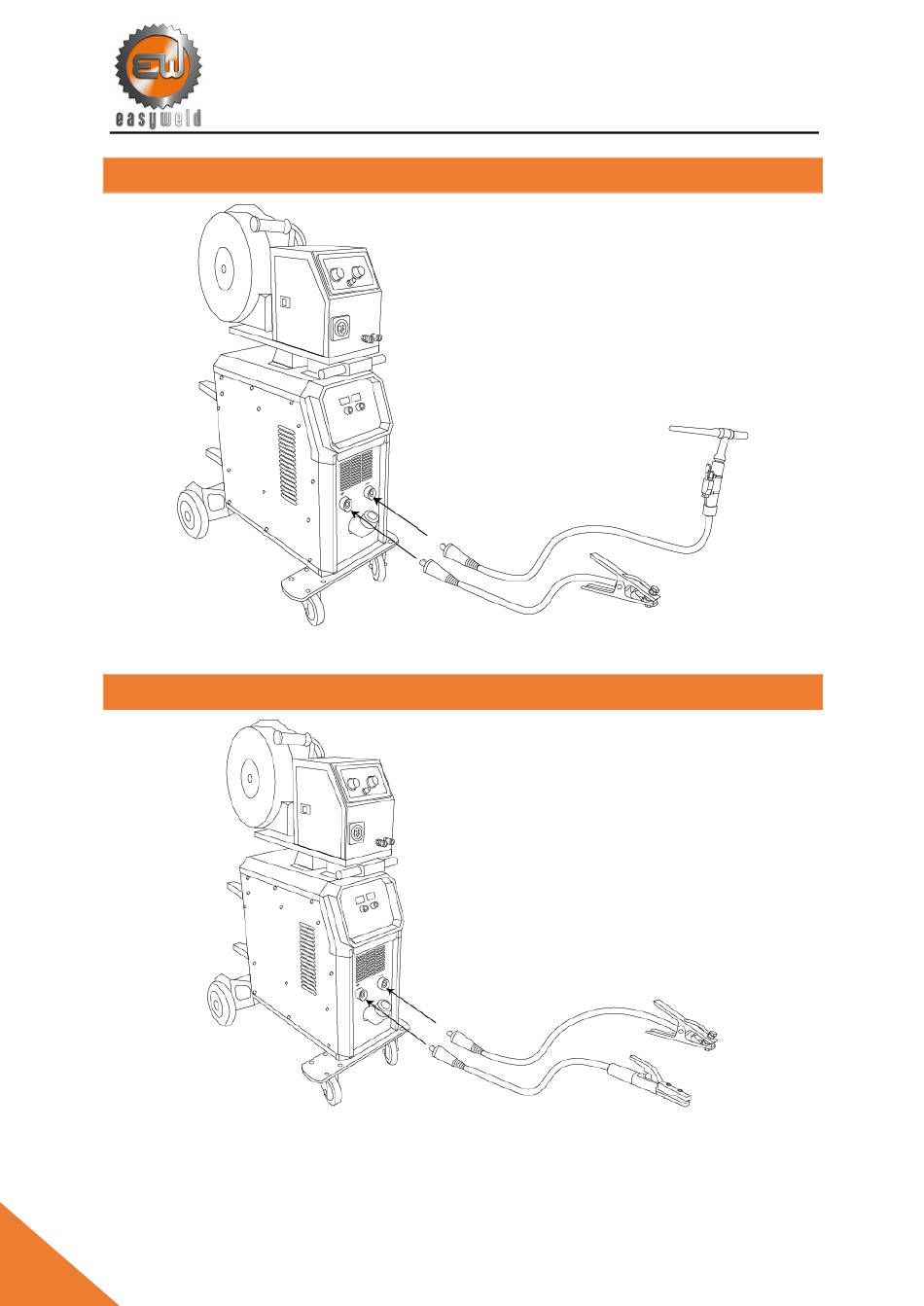 EW
easyweld