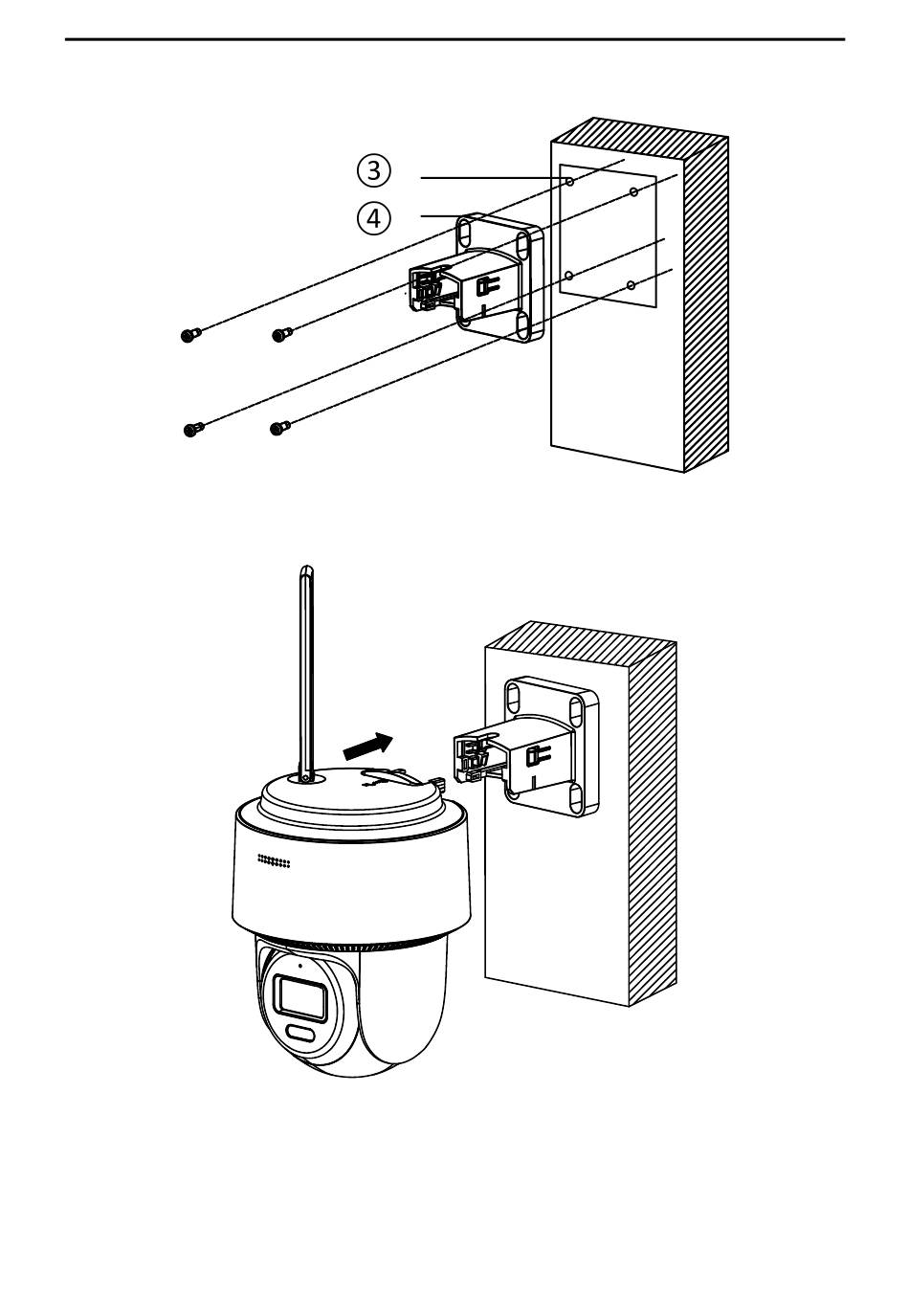 ③
④