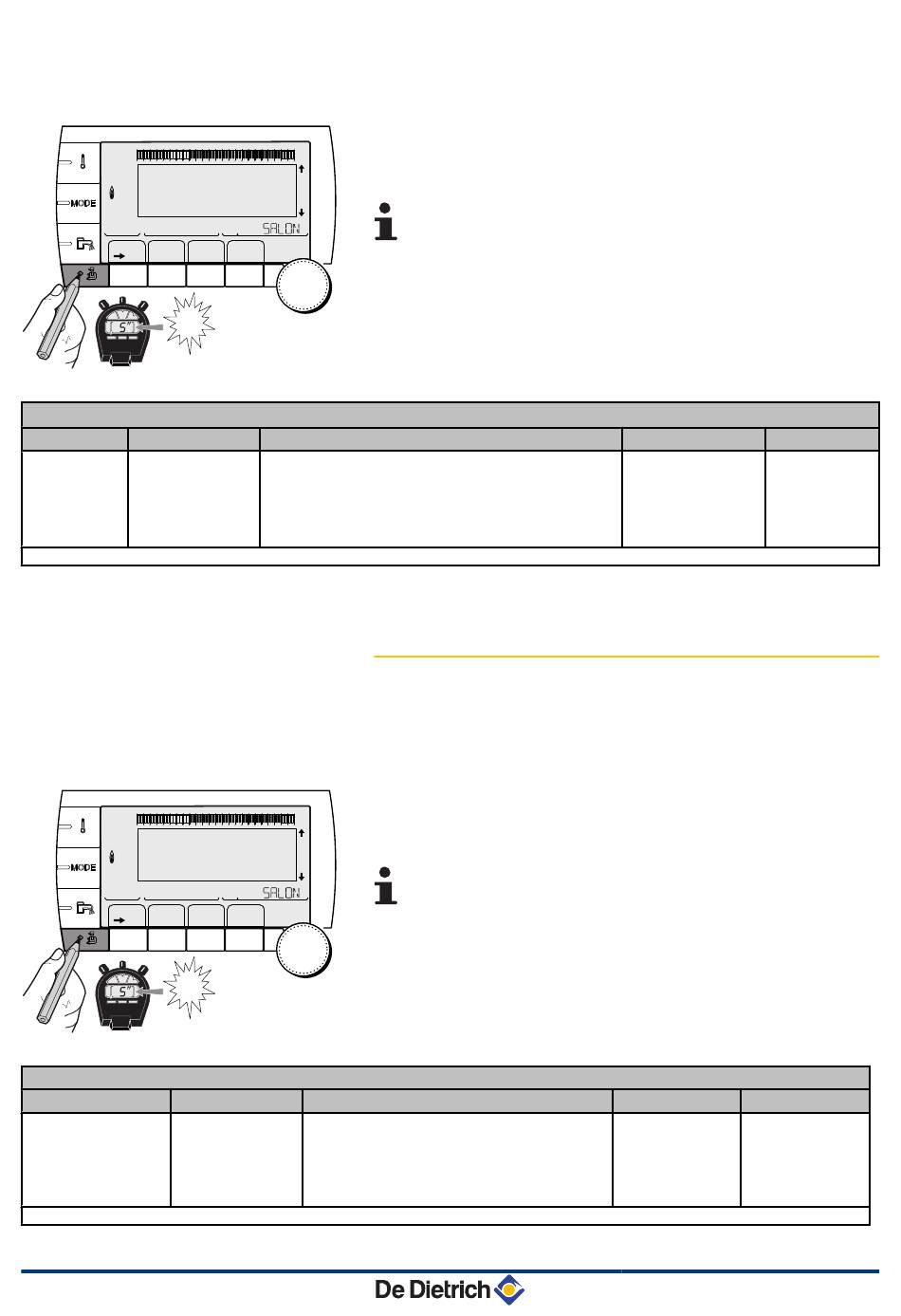 MODE

SALON

5"

MODE

SALON

5"

De Dietrich