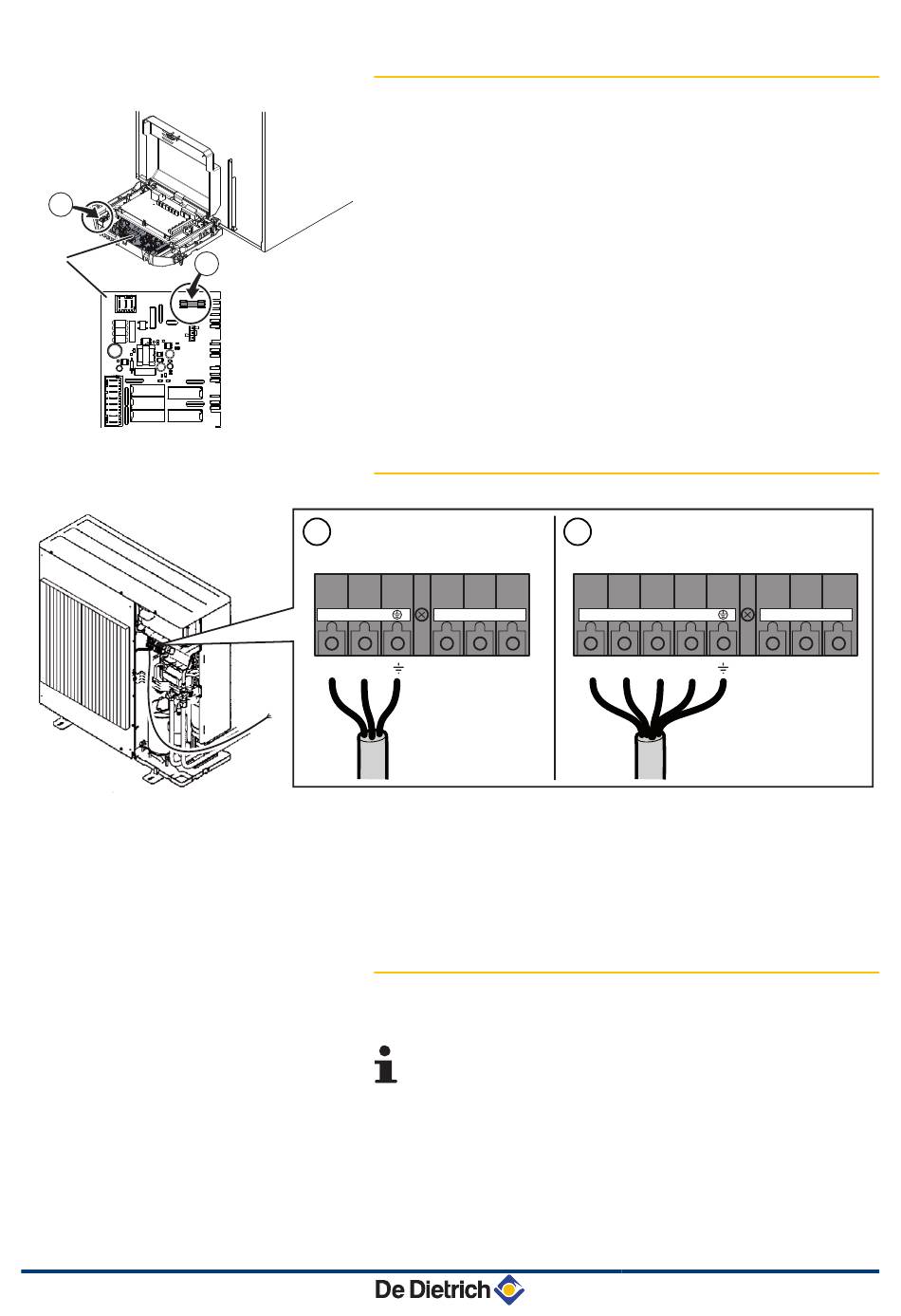 De Dietrich