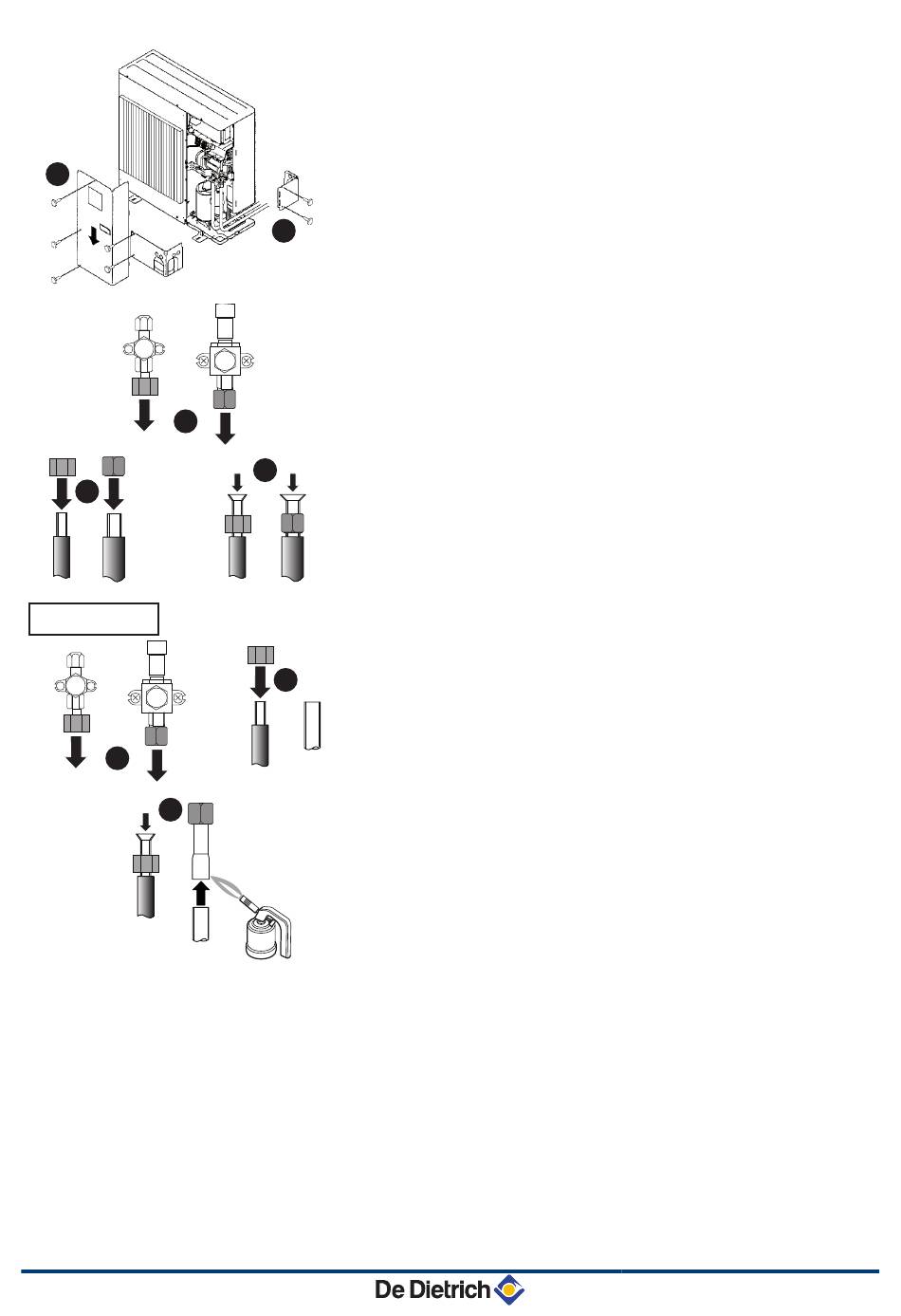 De Dietrich