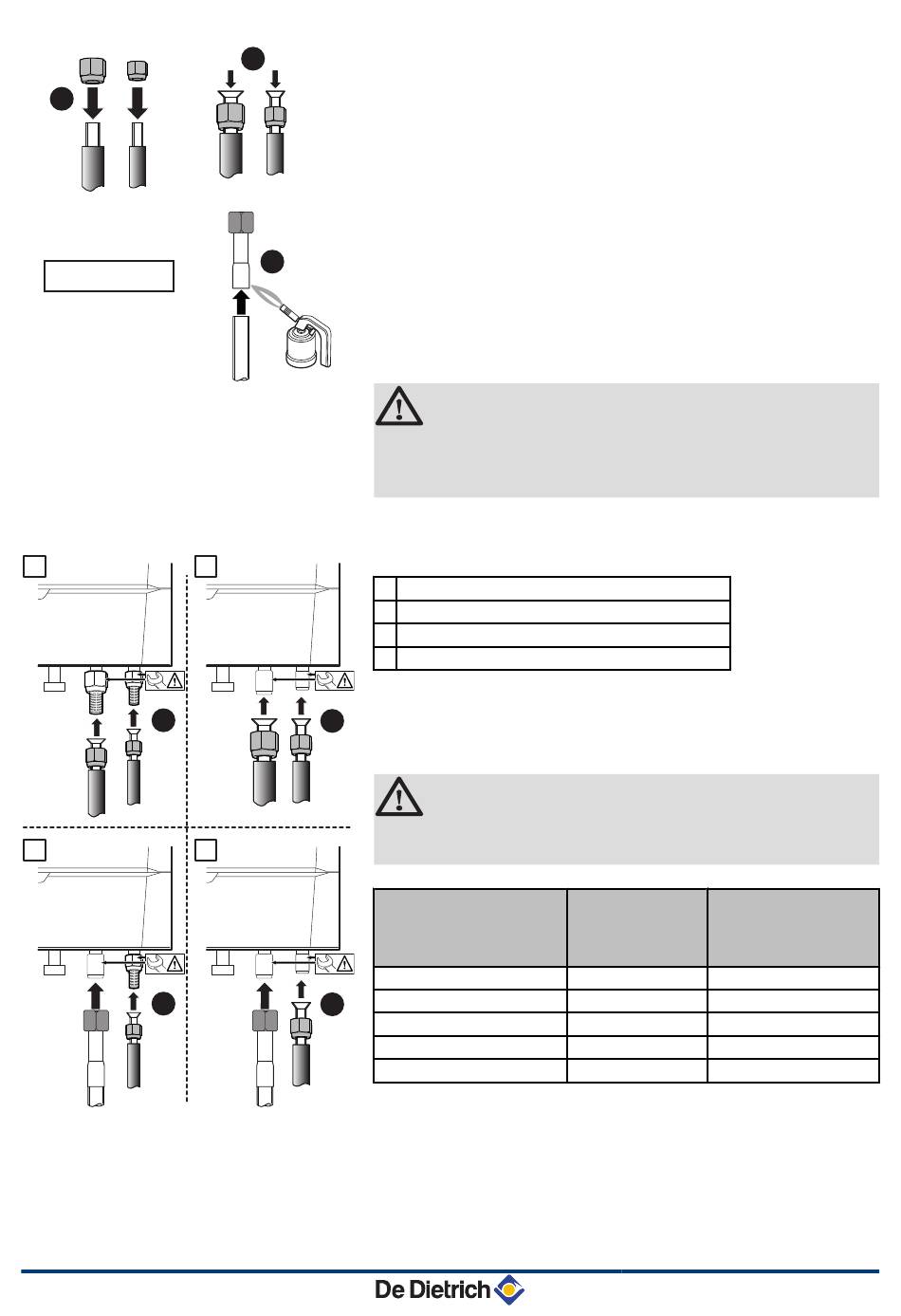 De Dietrich