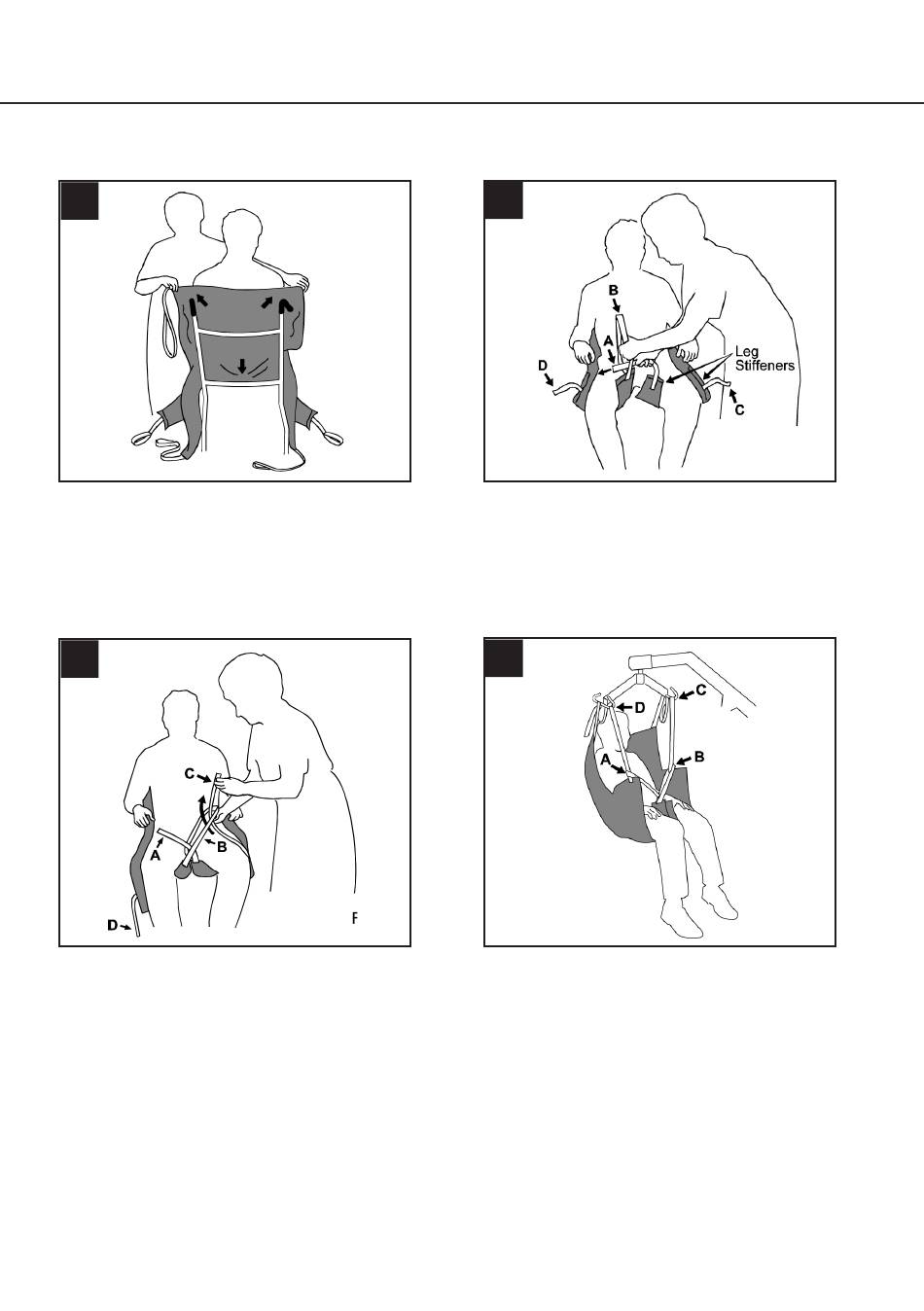 B
A
D
Leg Stiffeners
C

C
A
B
D
F

D
C
A
B