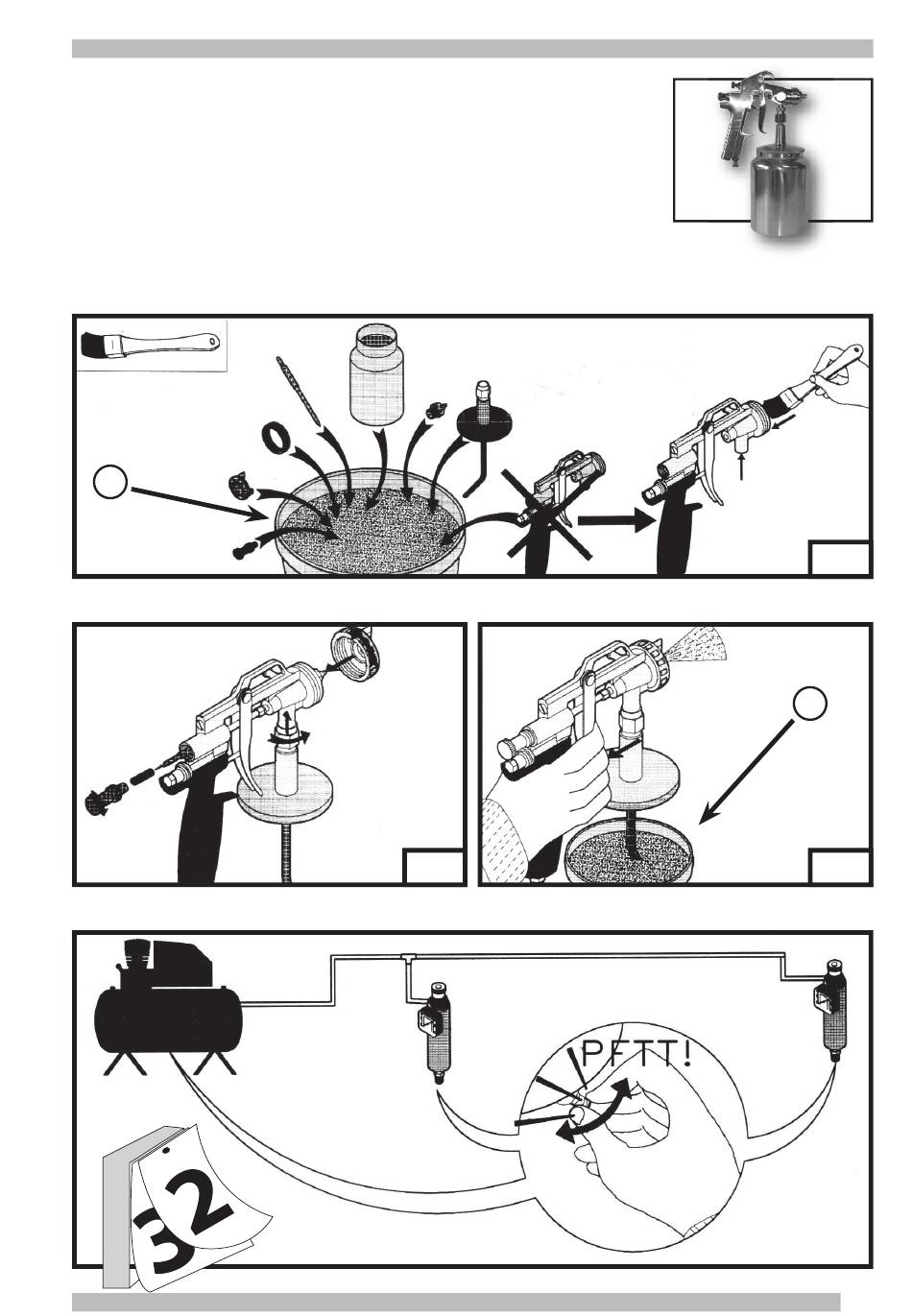 PFTT!

32