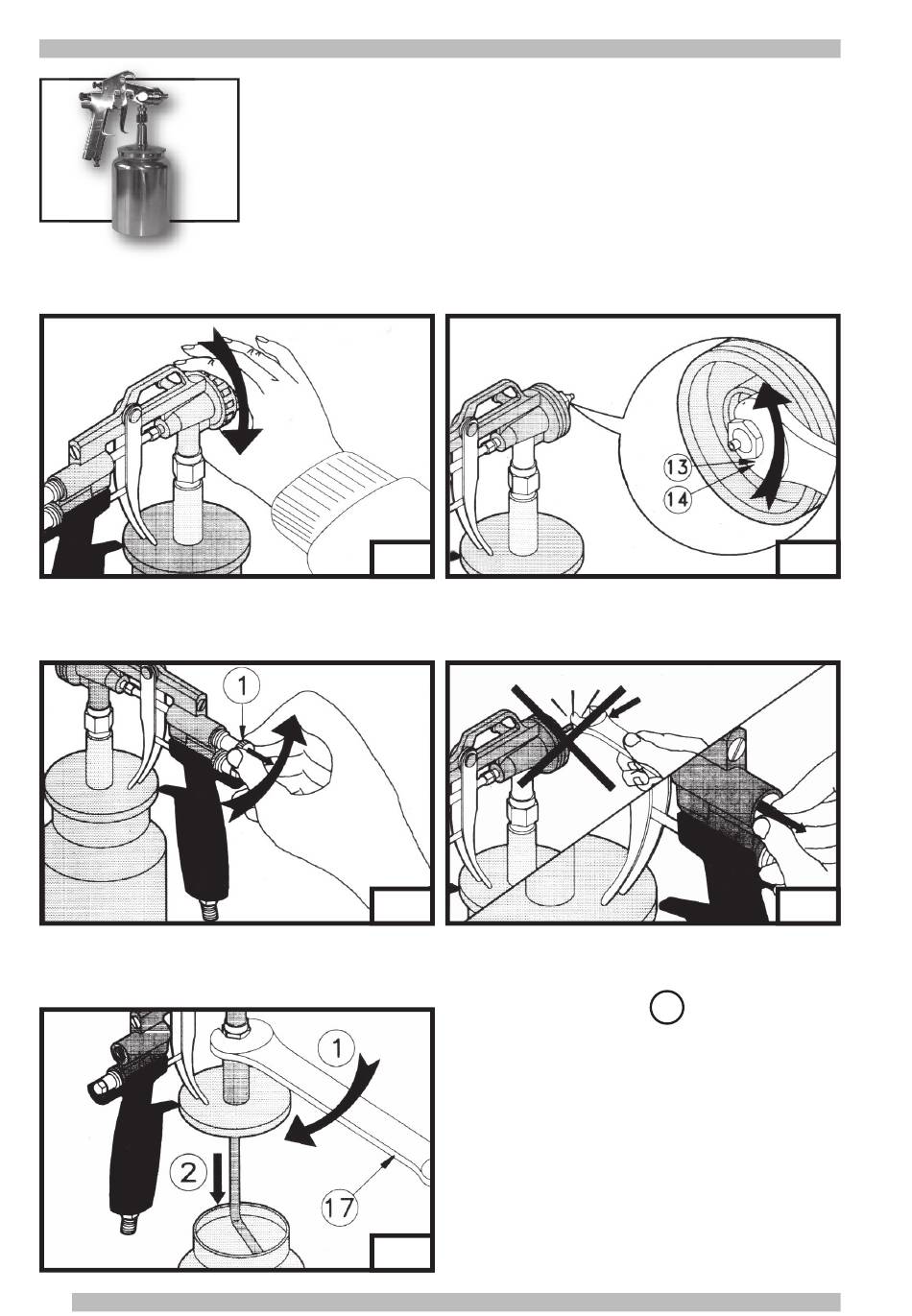 13
14

1

1

2

17