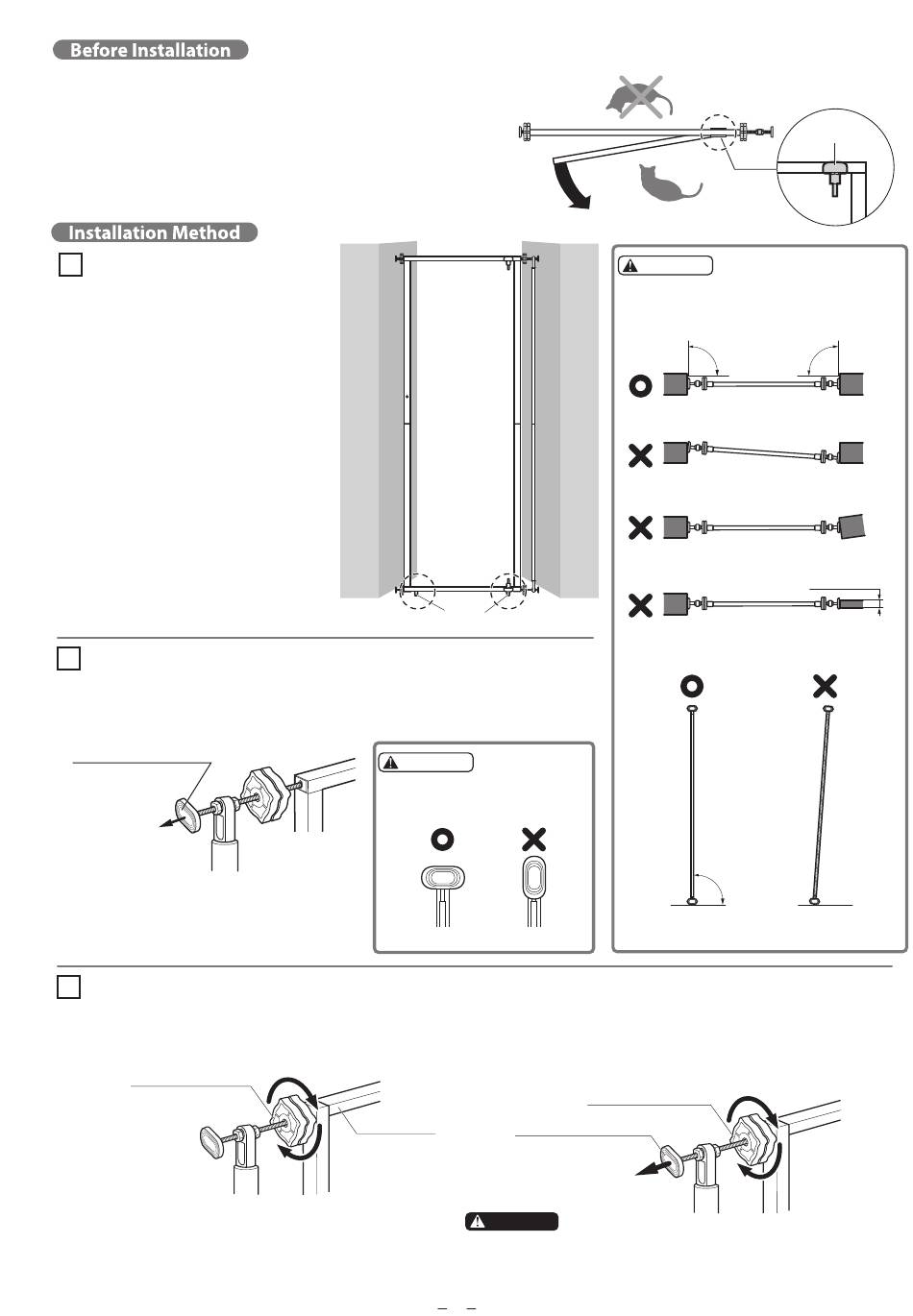 Before Installation

Installation Method