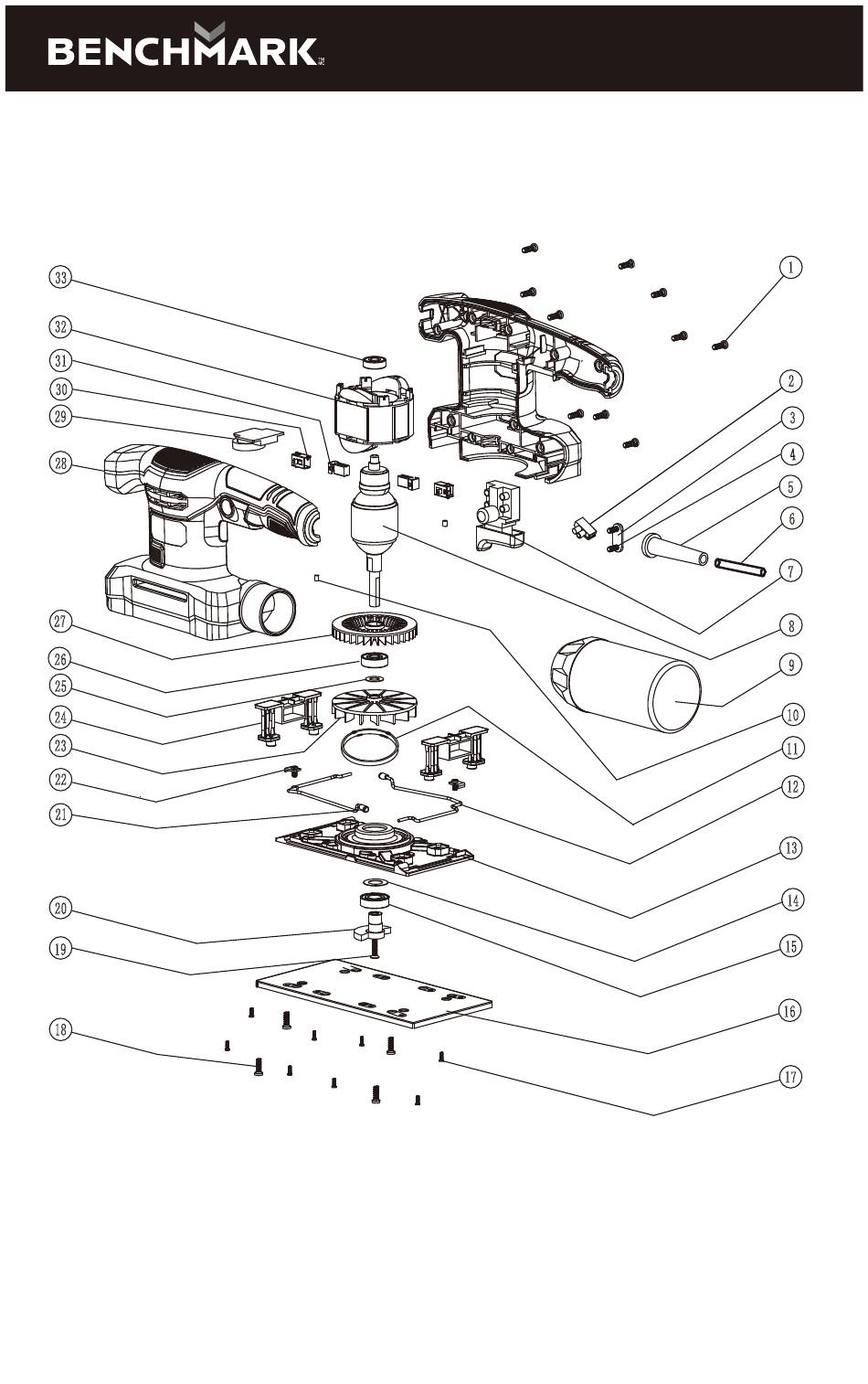 BENCHMARK

33
32
31
30
29
28
27
26
25
24
23
22
21
20
19
18

1
2
3
4
5
6
7
8
9
10
11
12
13
14
15
16
17