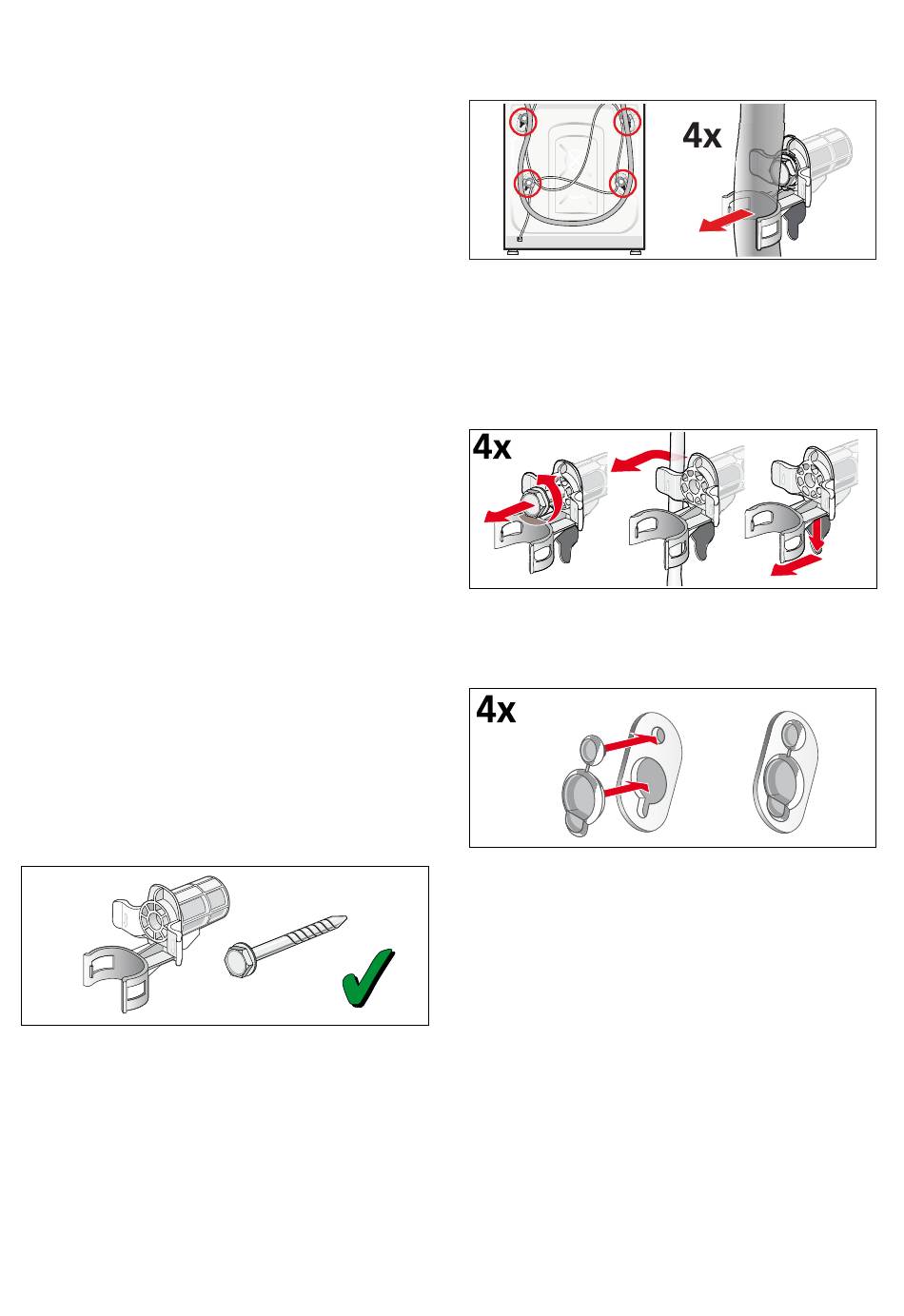 4x

4x

4x