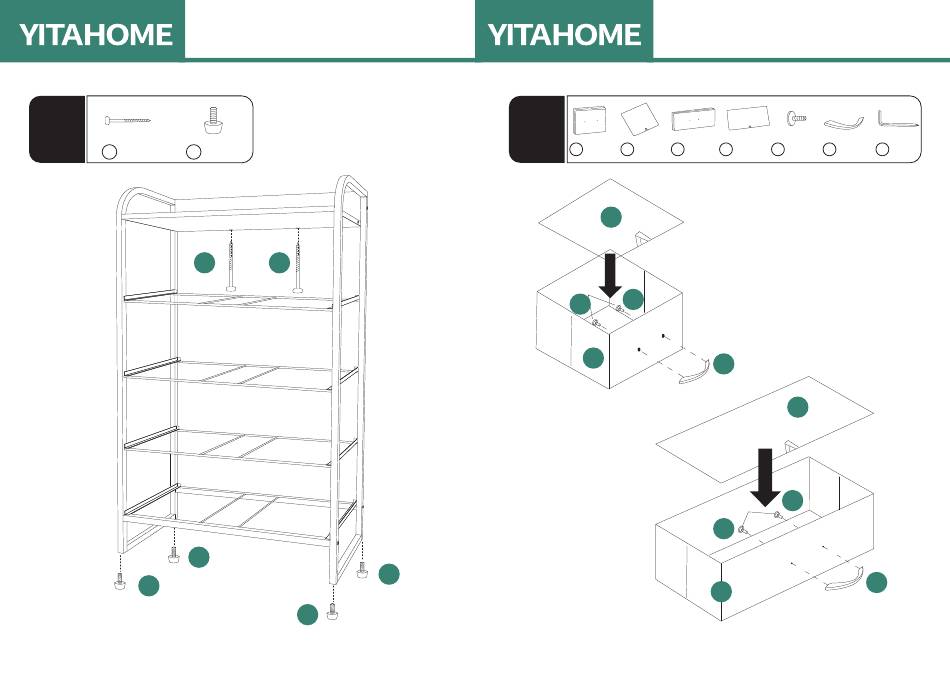 YITAHOME

YITAHOME