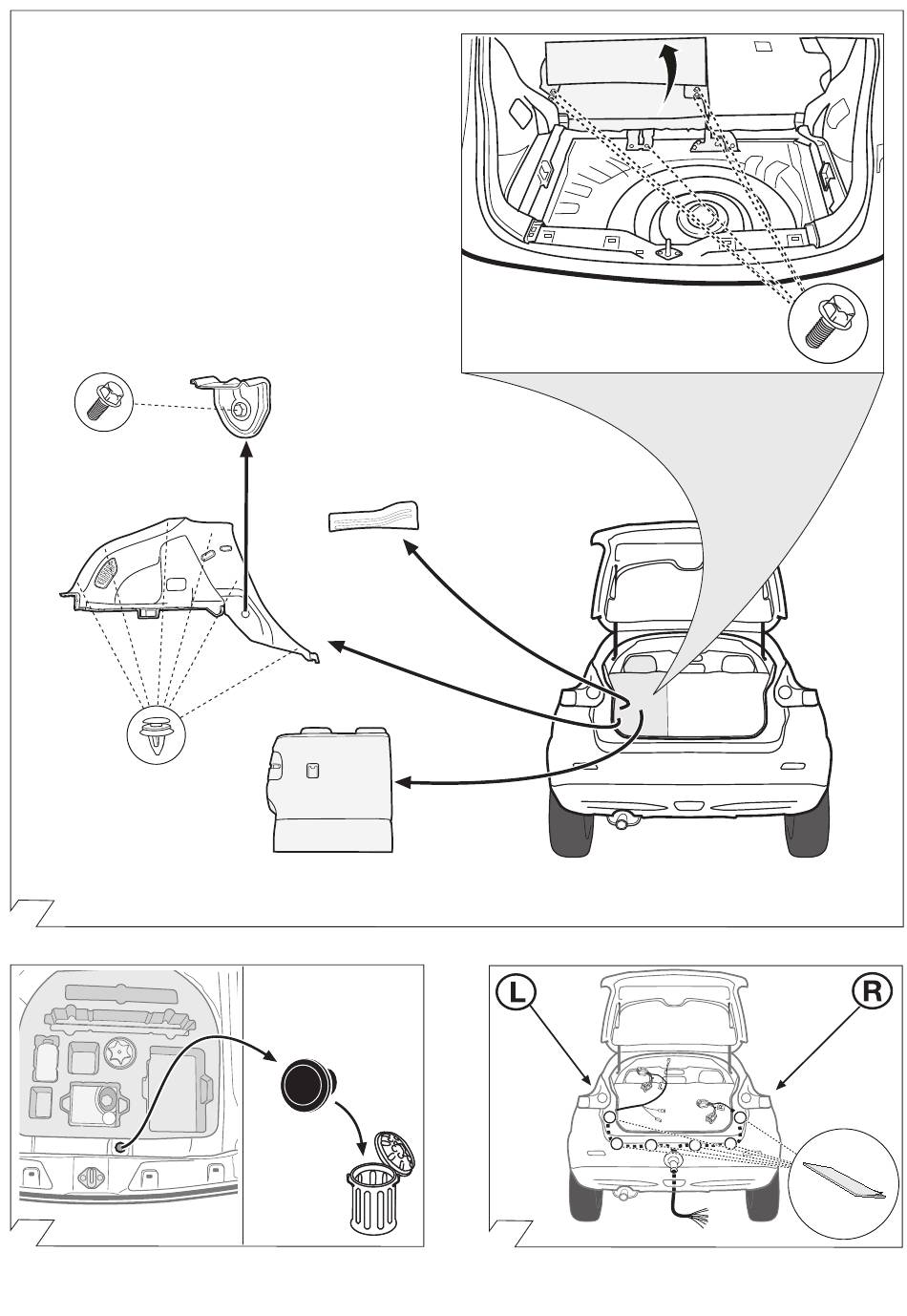 L

R