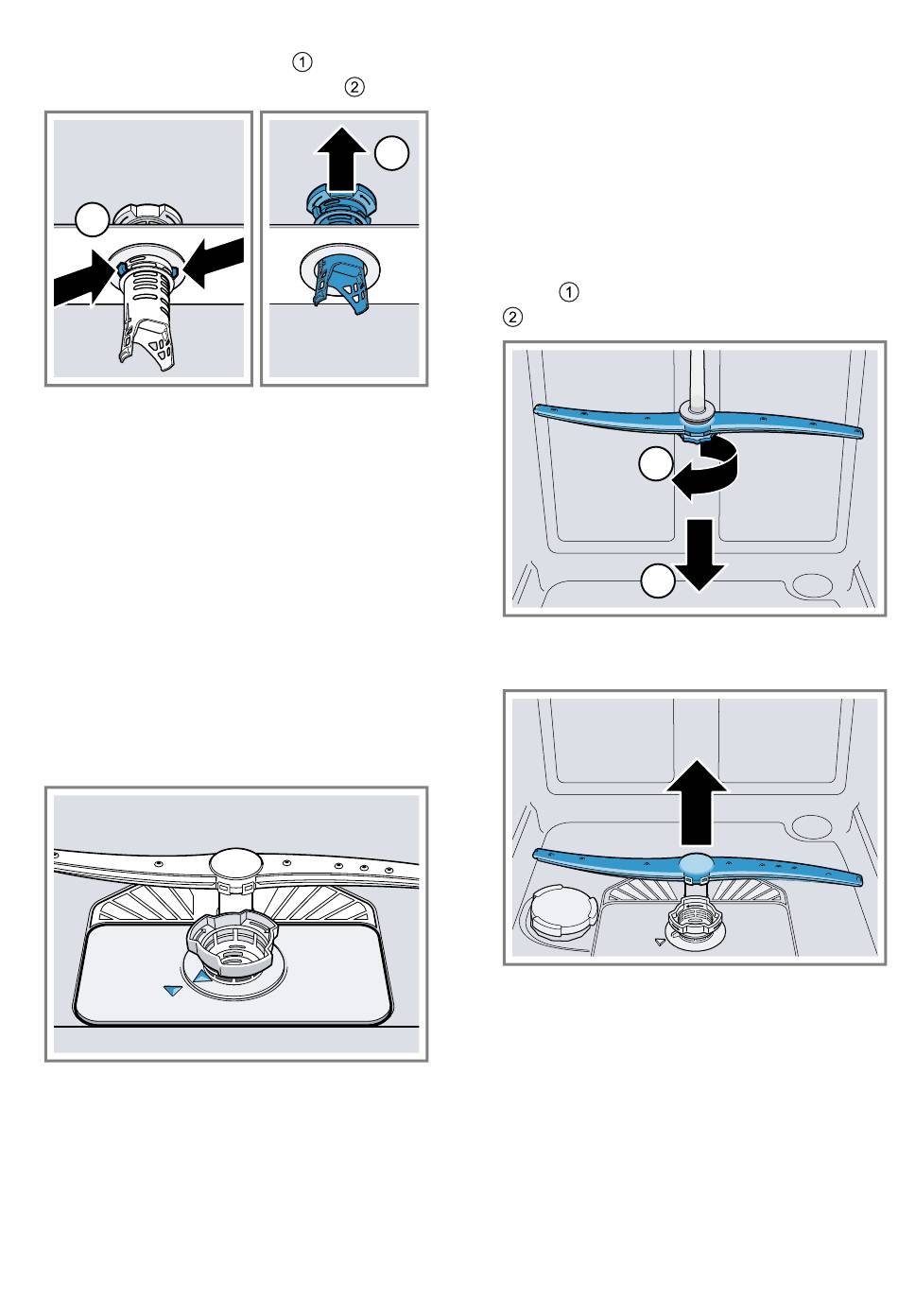 ①
②

①
②