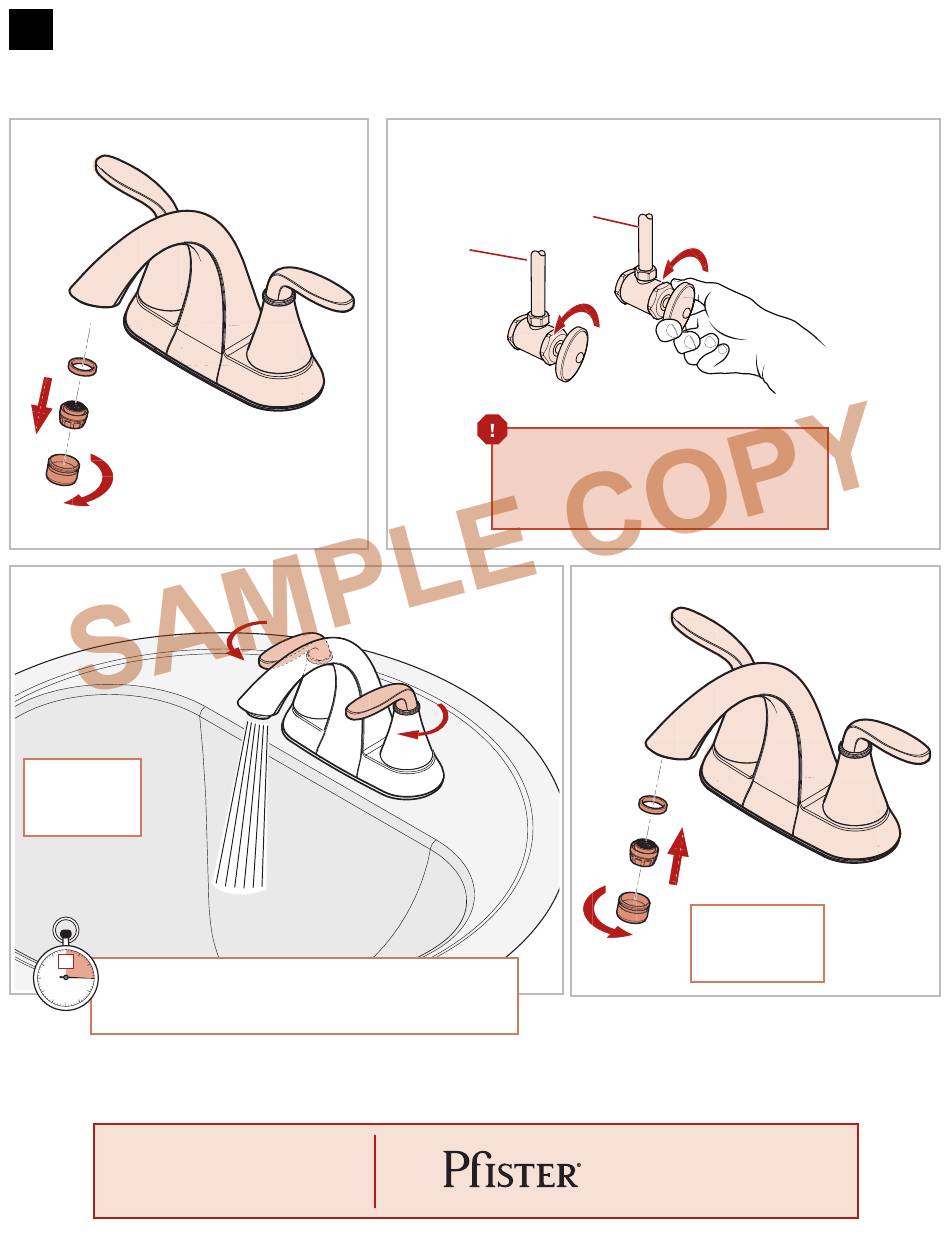 SAMPLE COPY

Pfister