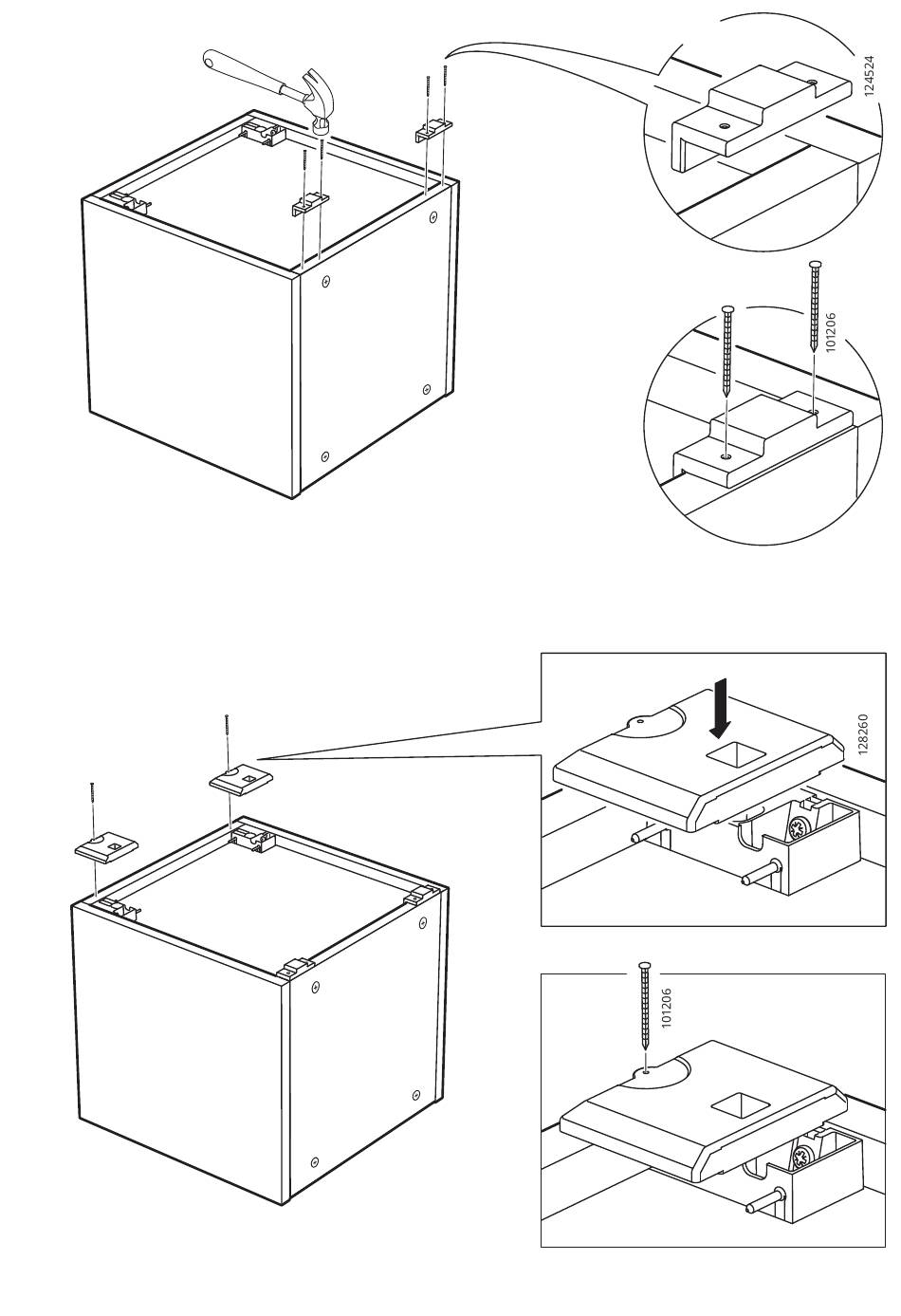 124524

101206

128260

101206