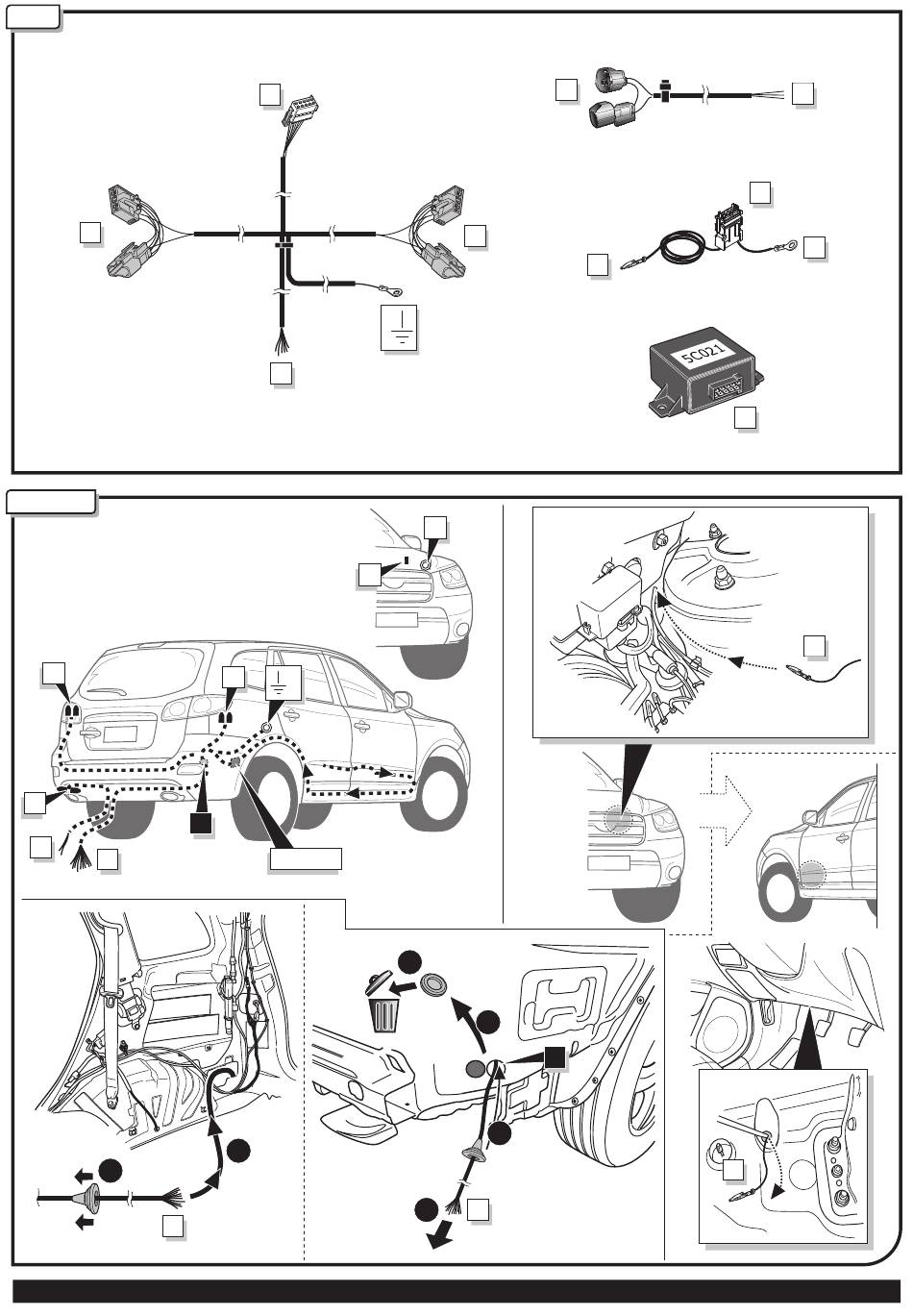 5C021