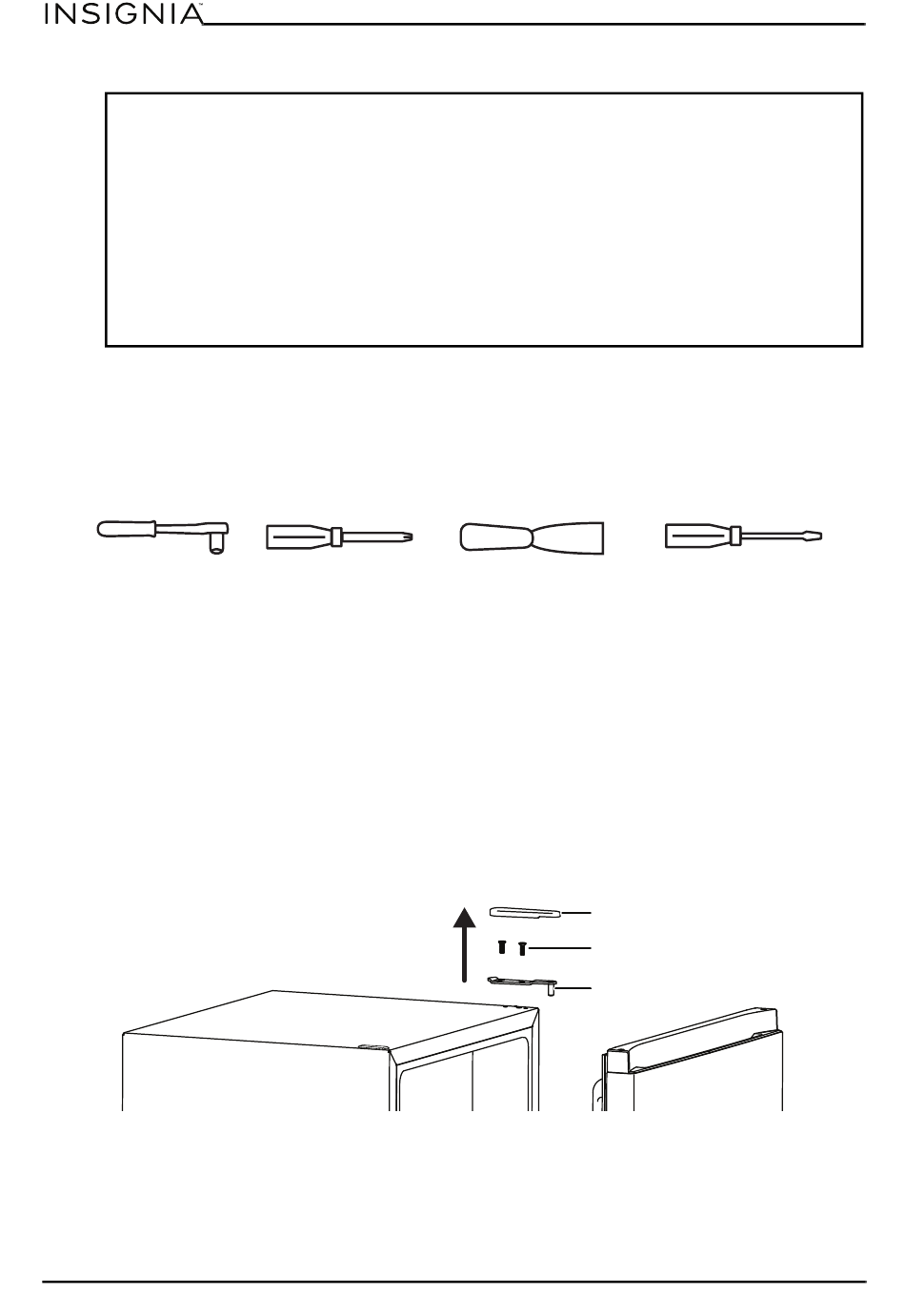 INSIGNIA™