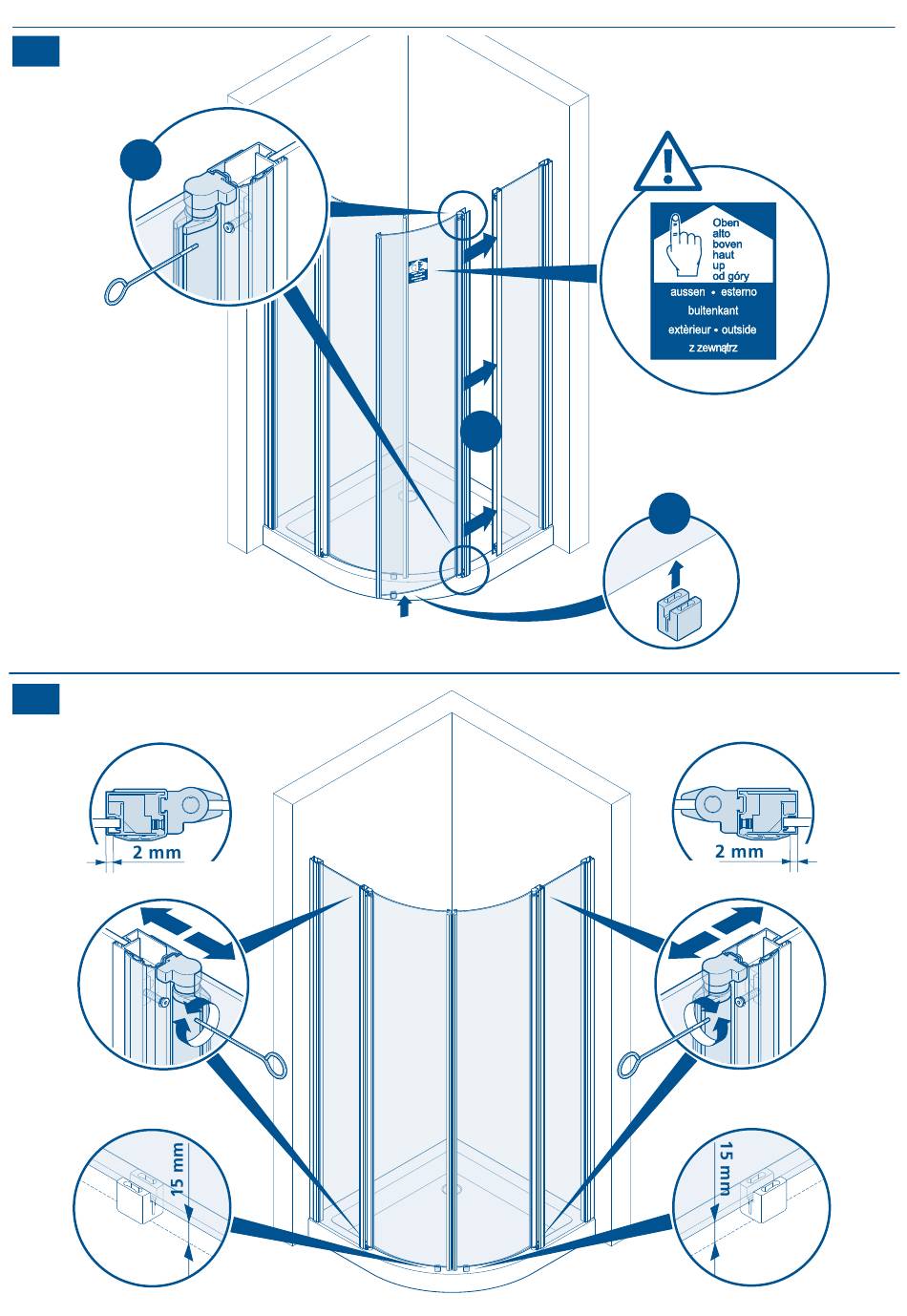 Oben
alto
boven
haut
up
od góry
aussen • esterno
buitenkant
extèrieur • outside
z zewnątrz

2 mm
2 mm
15 mm
15 mm