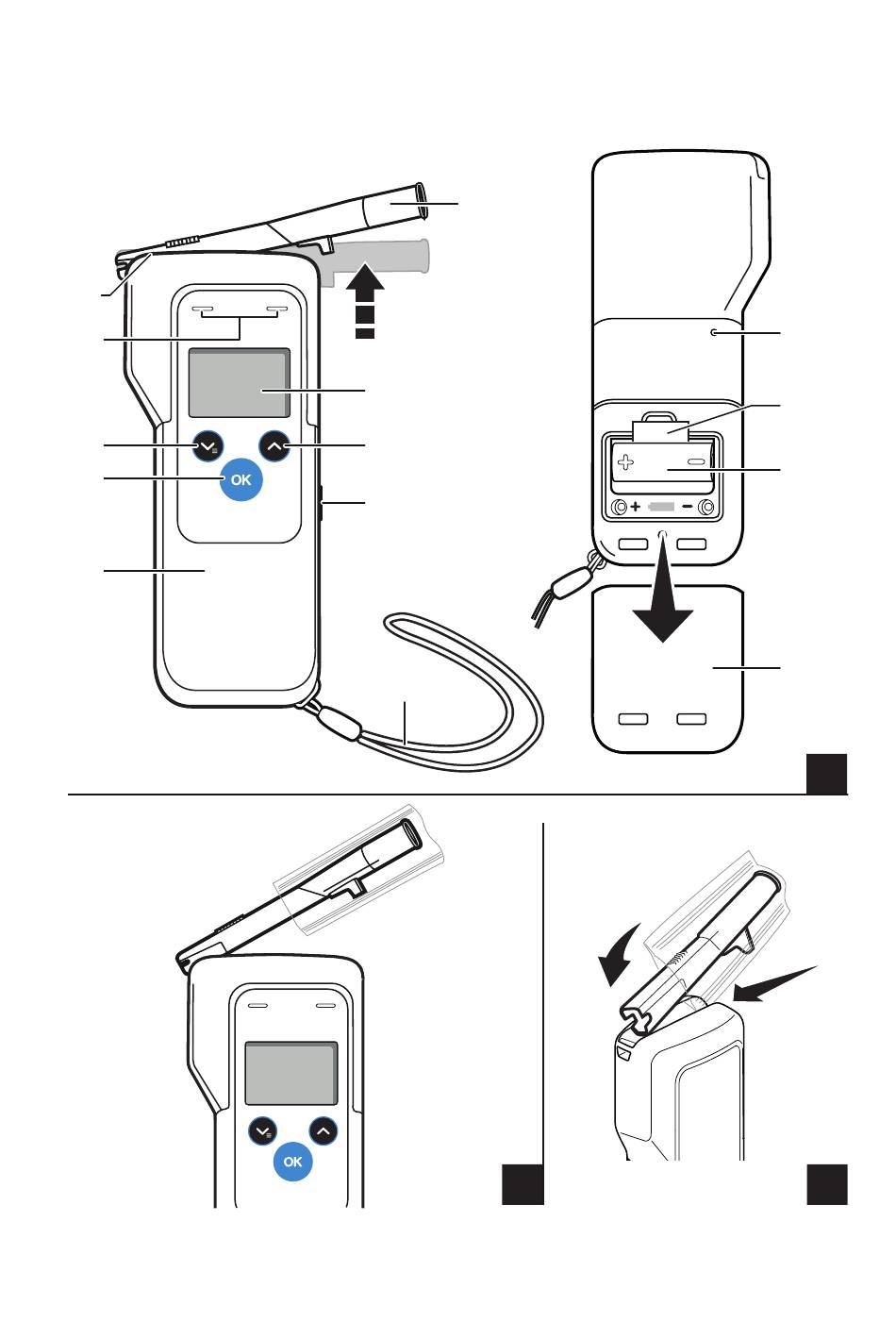 OK

OK