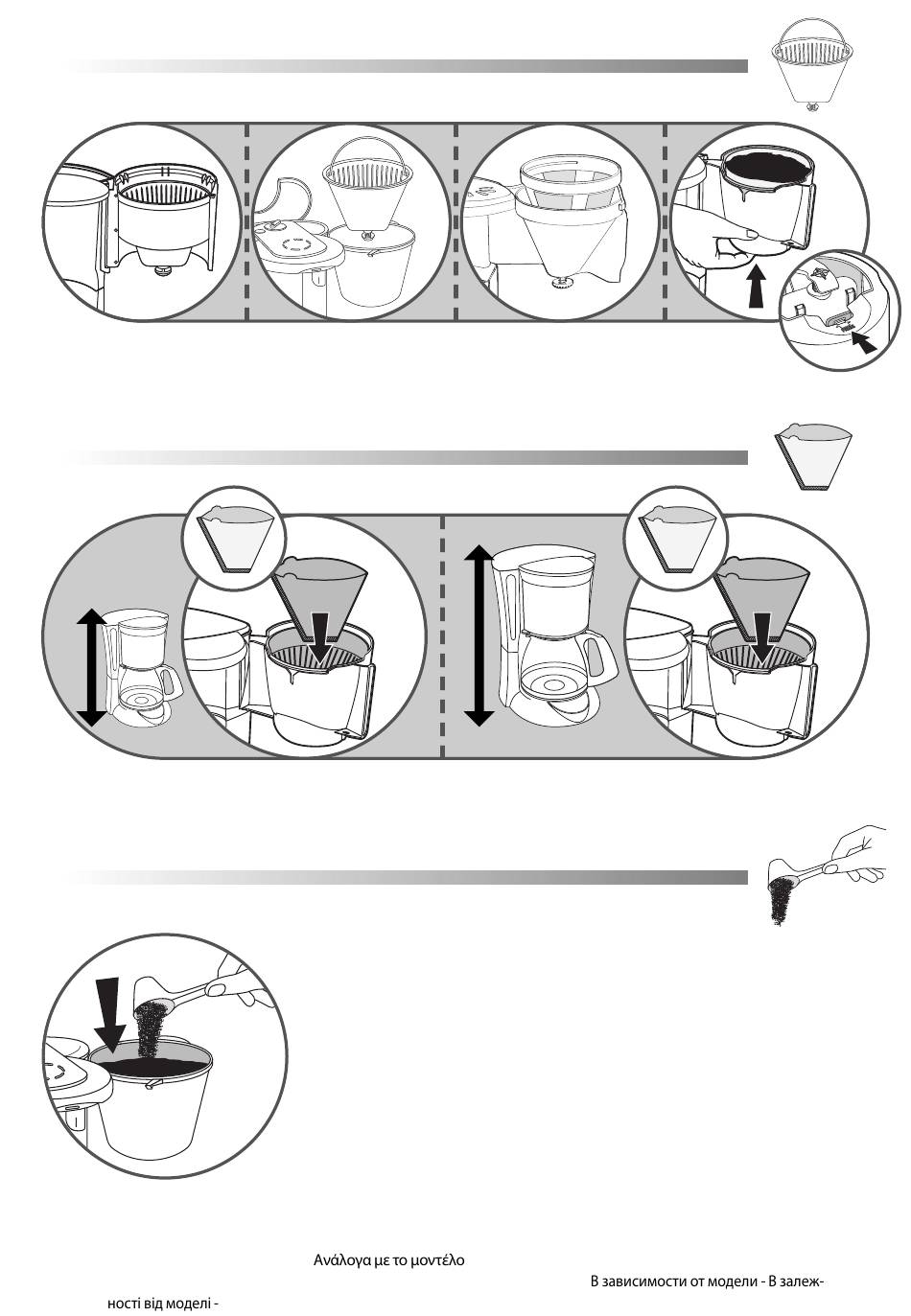 Ανάλογα με το μοντέλο

В зависимости от модели - В залежності від моделі -