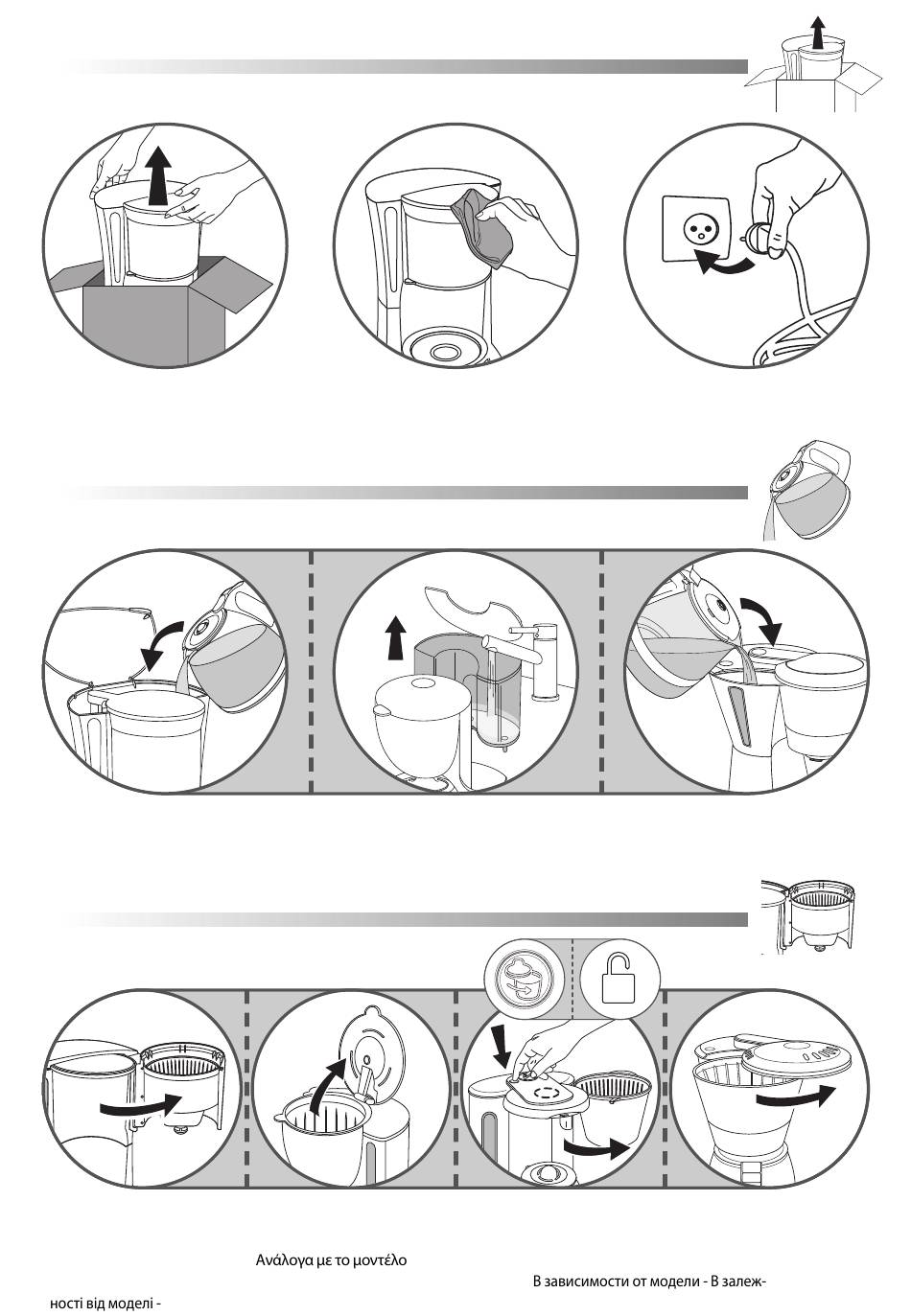 Ανάλογα με το μοντέλο

В зависимости от модели - В залежності від моделі -