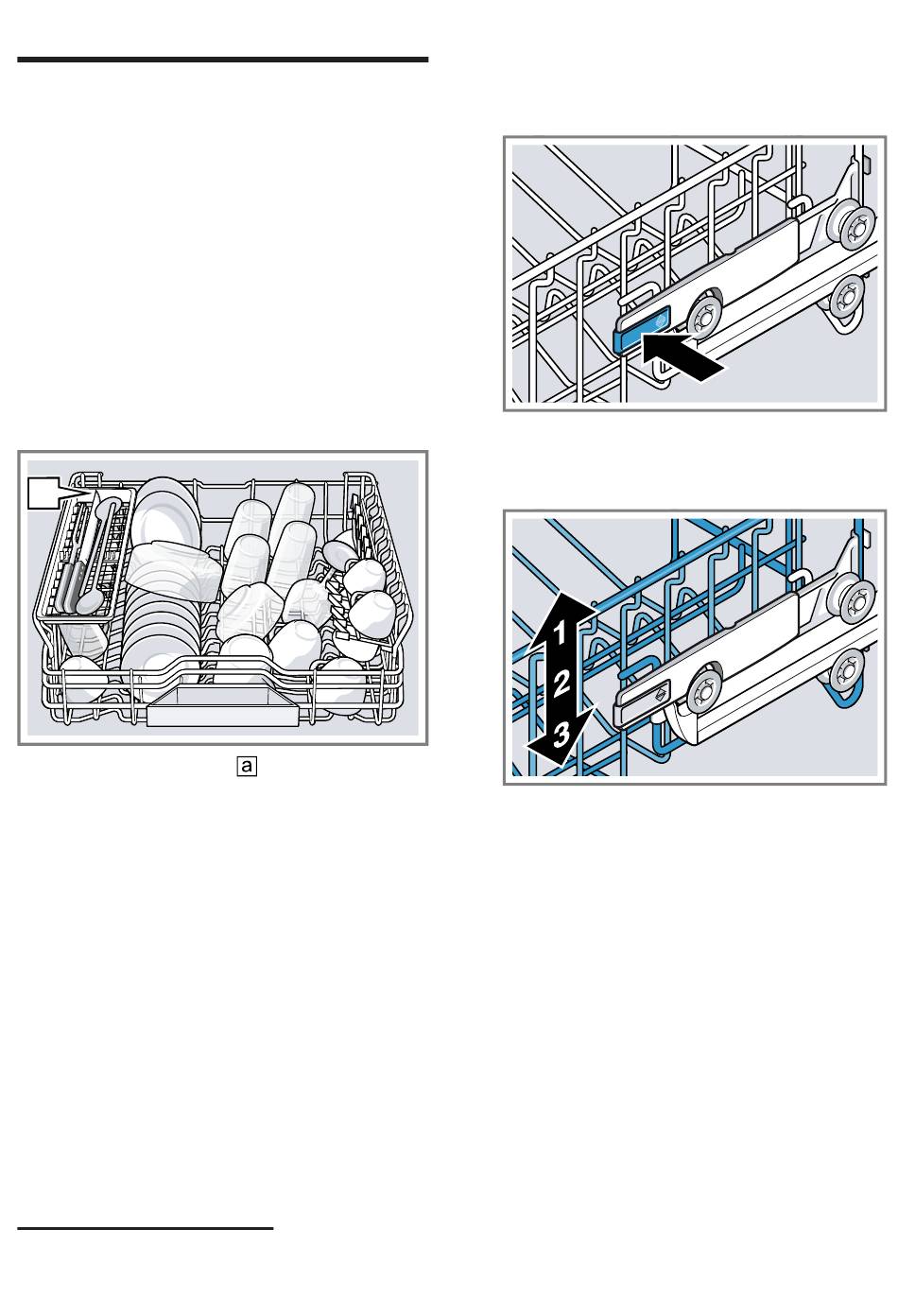 a

1
2
3