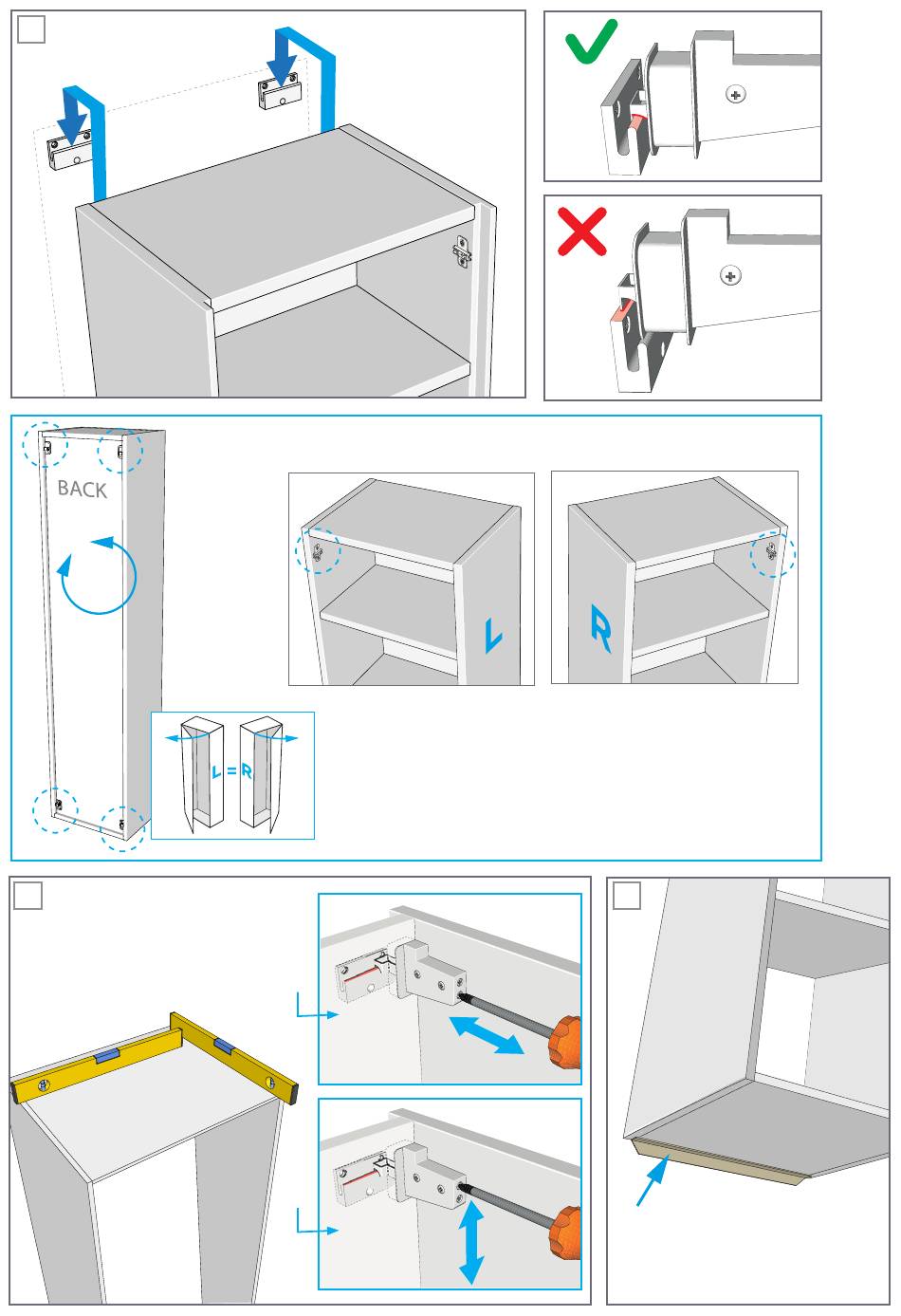 BACK

L

R

L = R